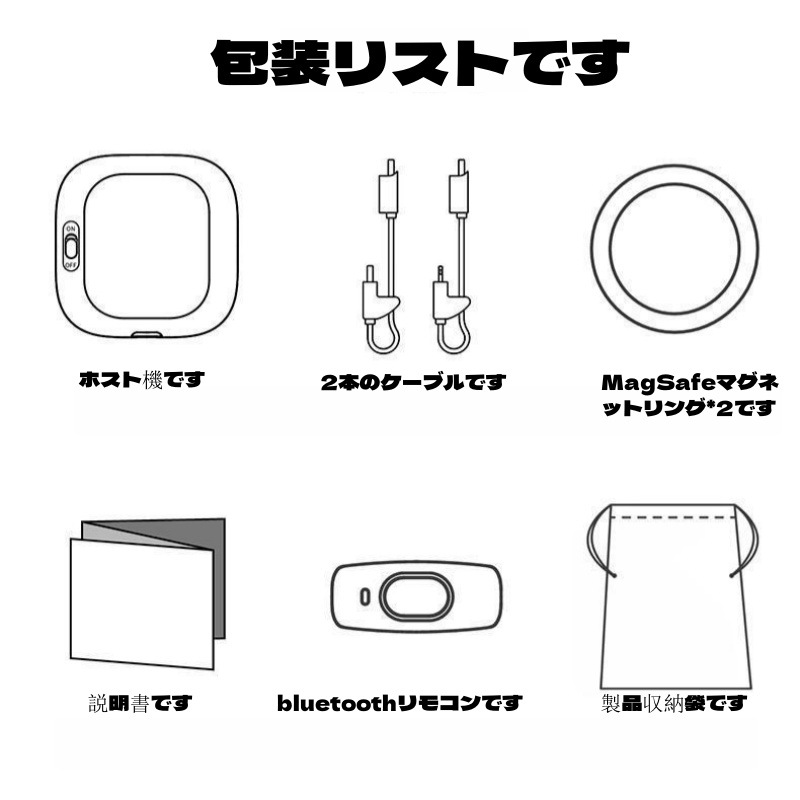 包装リストです

ON
OFF

ホスト機です

2本のケーブルです

MagSafeマグネットリング*2です

説明書です

bluetoothリモコンです

製品収納袋です