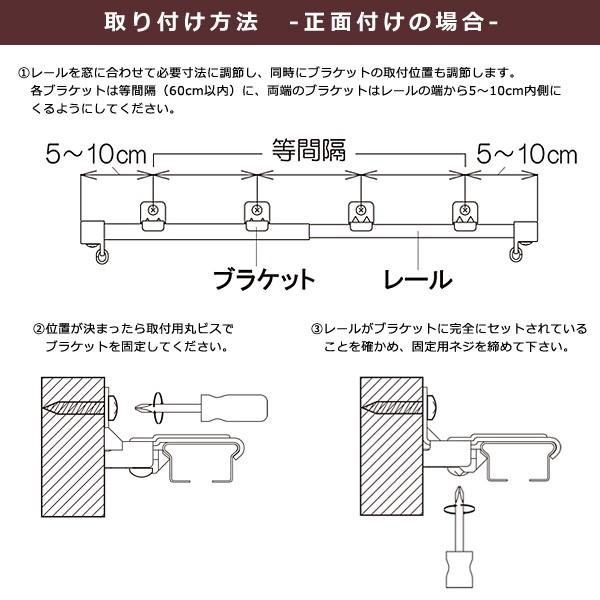 取り付け方法　-正面付けの場合-

①レールを窓に合わせて必要寸法に調節し、同時にブラケットの取付位置も調節します。各ブラケットは等間隔（60cm以内）に、両端のブラケットはレールの端から5～10cm内側にくるようにしてください。

5～10cm　等間隔　5～10cm

ブラケット　レール

②位置が決まったら取付用丸ビスでブラケットを固定してください。

③レールがブラケットに完全にセットされていることを確かめ、固定用ネジを締めて下さい。