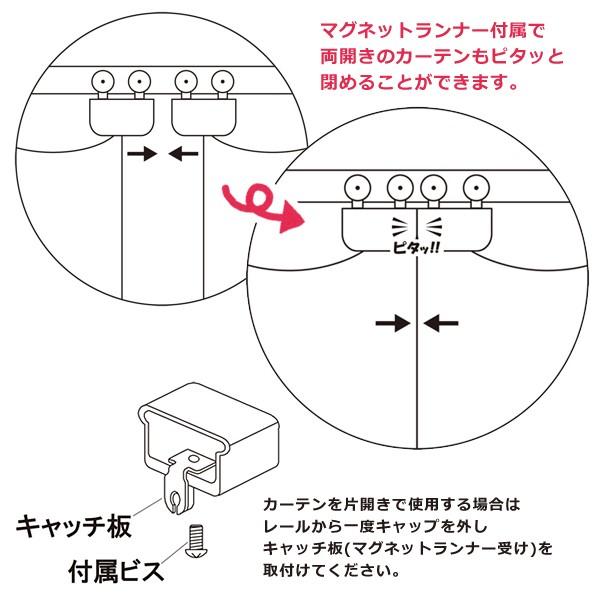 マグネットランナー付属で
両開きのカーテンもピタッと
閉めることができます。

ピタッ!!

キャッチ板

付属ビス

カーテンを片開きで使用する場合は
レールから一度キャップを外し
キャッチ板(マグネットランナー受け)を
取付けてください。