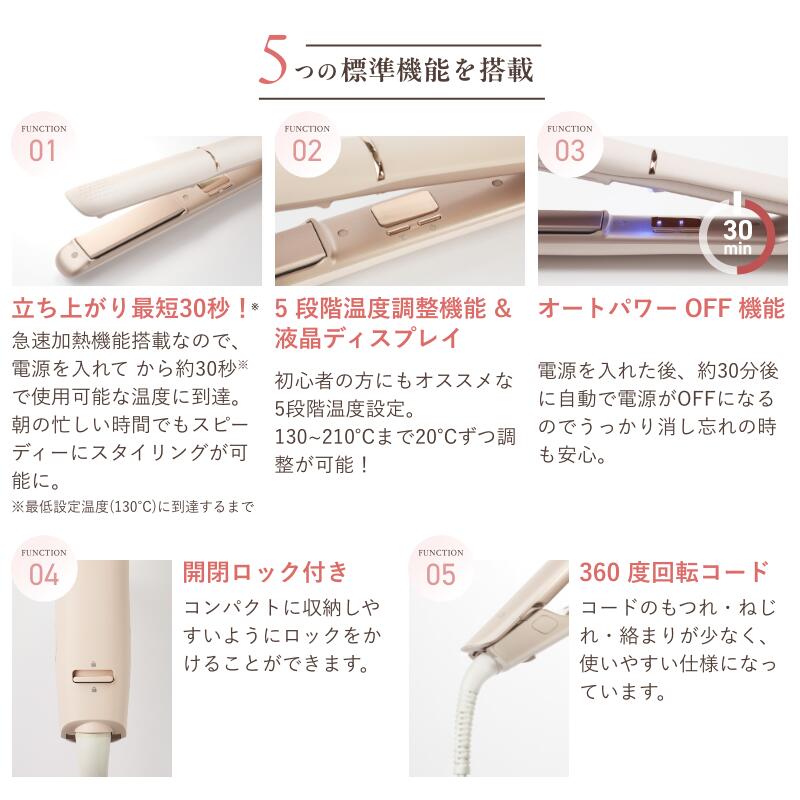 5つの標準機能を搭載

FUNCTION
01

立ち上がり最短30秒！※

急速加熱機能搭載なので、電源を入れて から約30秒※で使用可能な温度に到達。朝の忙しい時間でもスピーディーにスタイリングが可能に。

※最低設定温度(130°C)に到達するまで

FUNCTION
02

5 段階温度調整機能 & 液晶ディスプレイ

初心者の方にもオススメな5段階温度設定。
130~210°Cまで20°Cずつ調整が可能！

FUNCTION
03

30 min

オートパワー OFF 機能

電源を入れた後、約30分後に自動で電源がOFFになるのでうっかり消し忘れの時も安心。

FUNCTION
04

開閉ロック付き

コンパクトに収納しやすいようにロックをかけることができます。

FUNCTION
05

360 度回転コード

コードのもつれ・ねじれ・絡まりが少なく、使いやすい仕様になっています。