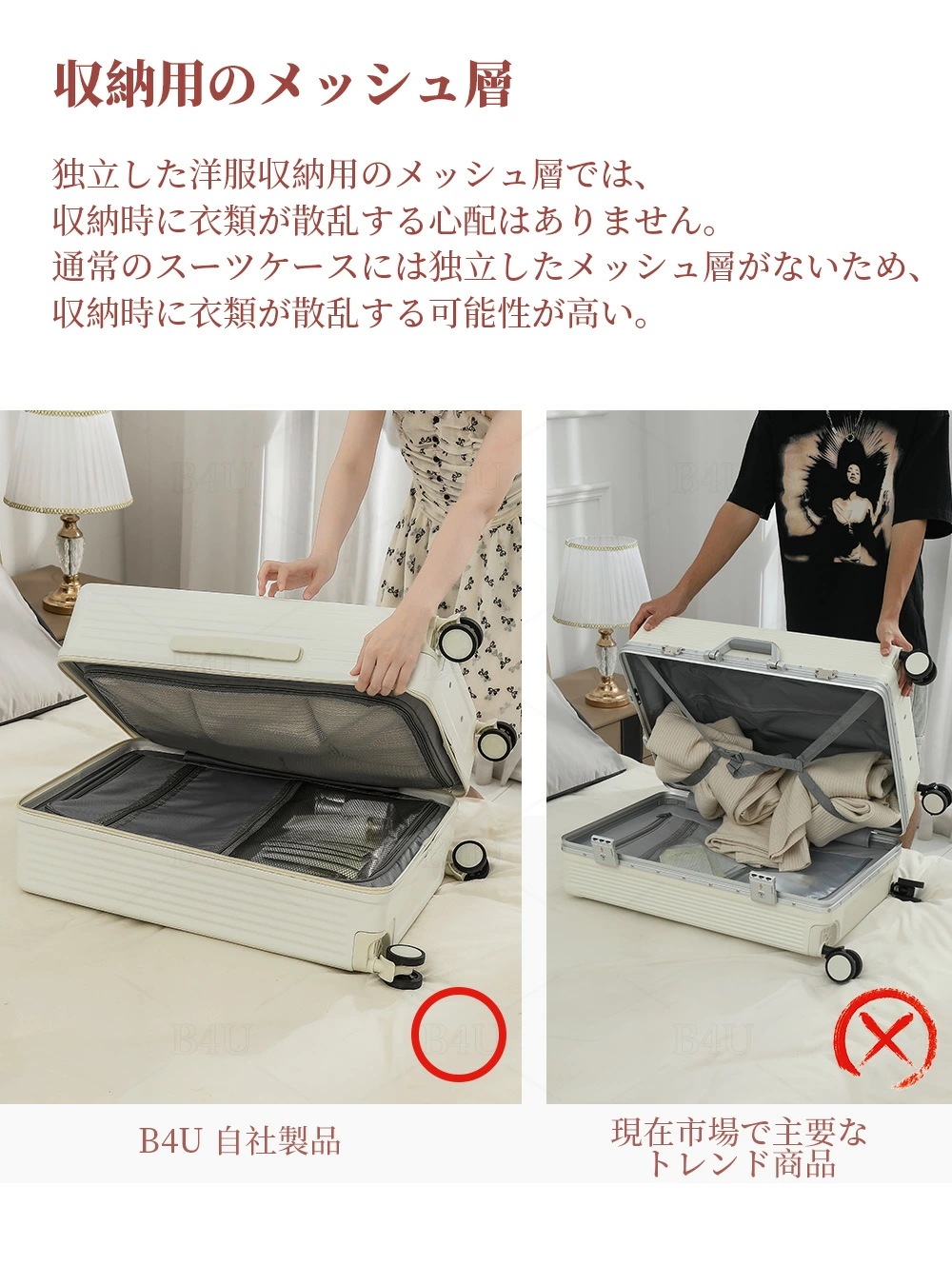 収納用のメッシュ層

独立した洋服収納用のメッシュ層では、収納時に衣類が散乱する心配はありません。通常のスーツケースには独立したメッシュ層がないため、収納時に衣類が散乱する可能性が高い。

B4U

B4U

B4U

B4U

B4U

B4U 自社製品

現在市場で主要なトレンド商品