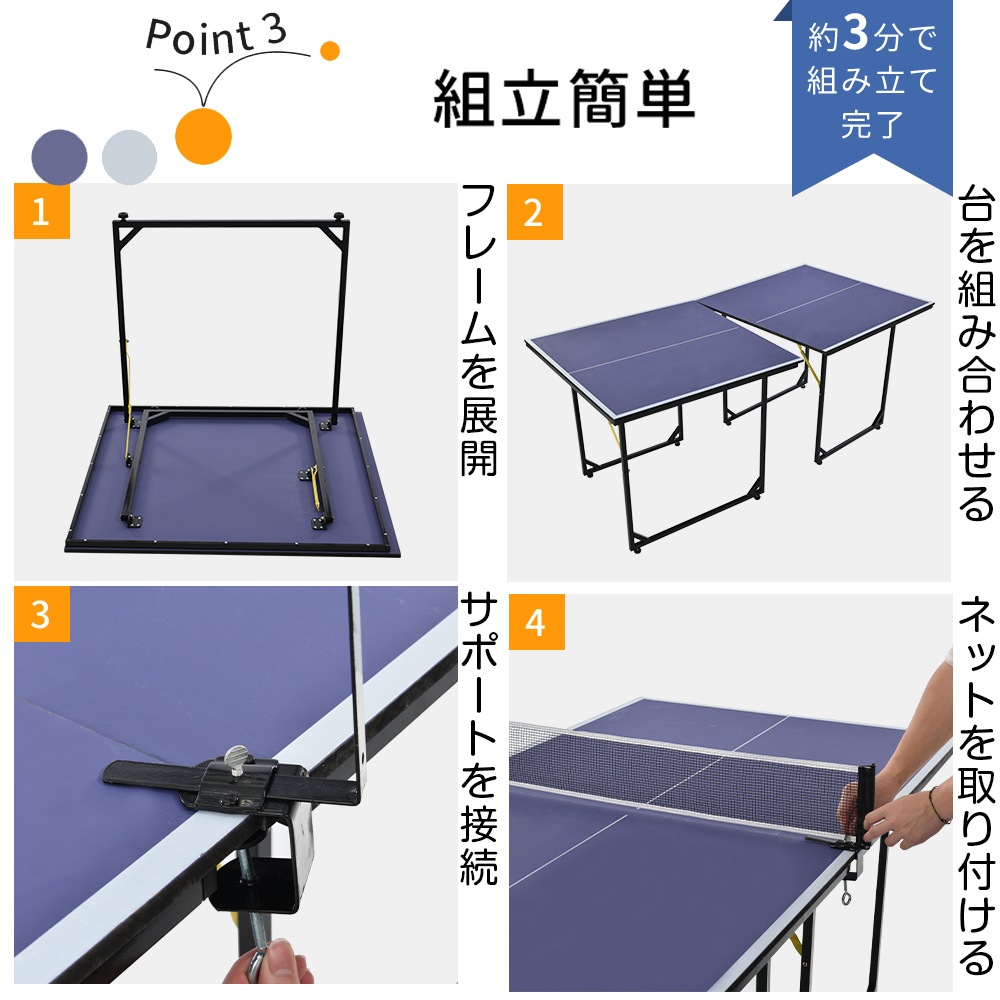 Point 3

組立簡単

約3分で組み立て完了

1
フレームを展開

2
台を組み合わせる

3
サポートを接続

4
ネットを取り付ける