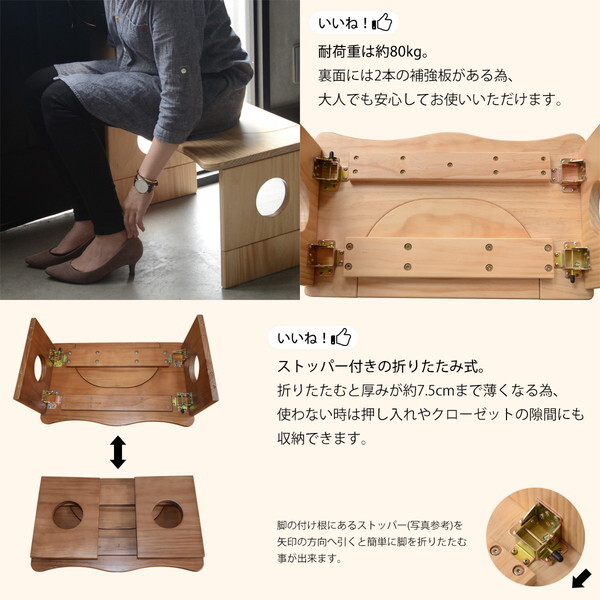 いいね！

耐荷重は約80kg。
裏面には2本の補強板がある為、
大人でも安心してお使いいただけます。

いいね！

ストッパー付きの折りたたみ式。
折りたたむと厚みが約7.5cmまで薄くなる為、
使わない時は押し入れやクローゼットの隙間にも
収納できます。

脚の付け根にあるストッパー(写真参考)を
矢印の方向へ引くと簡単に脚を折りたたむ
事が出来ます。