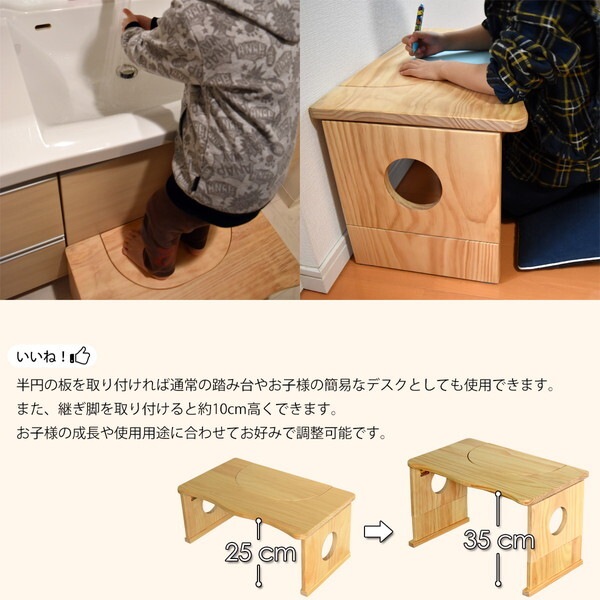 いいね！

半円の板を取り付ければ通常の踏み台やお子様の簡易なデスクとしても使用できます。
また、継ぎ脚を取り付けると約10cm高くできます。
お子様の成長や使用用途に合わせてお好みで調整可能です。

25 cm

35 cm