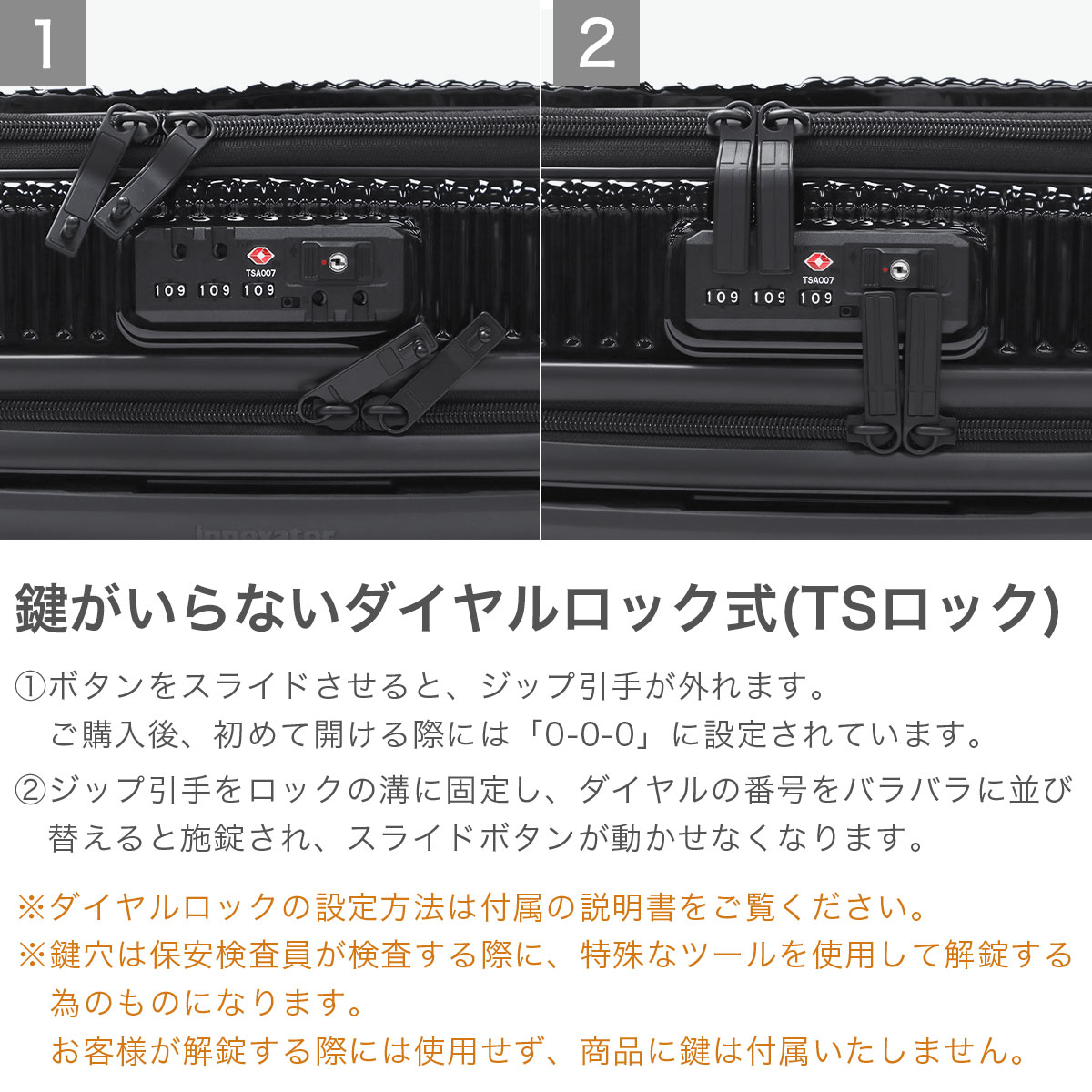 1

TSA007

109 109 109

innovator

2

TSA007

109 109 109

鍵がいらないダイヤルロック式(TSロック)

①ボタンをスライドさせると、ジップ引手が外れます。
ご購入後、初めて開ける際には「0-0-0」に設定されています。

②ジップ引手をロックの溝に固定し、ダイヤルの番号をバラバラに並び替えると施錠され、スライドボタンが動かせなくなります。

※ダイヤルロックの設定方法は付属の説明書をご覧ください。
※鍵穴は保安検査員が検査する際に、特殊なツールを使用して解錠する為のものになります。
お客様が解錠する際には使用せず、商品に鍵は付属いたしません。