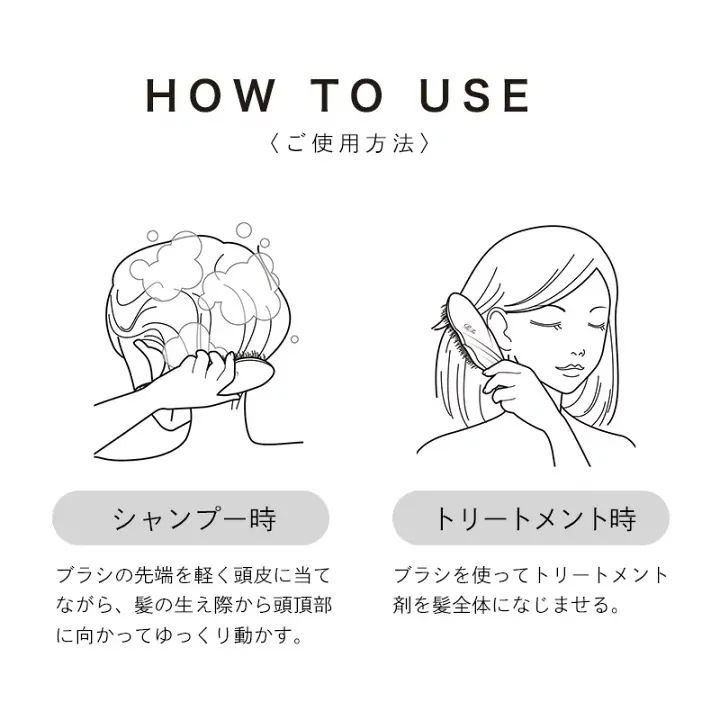 HOW TO USE
〈ご使用方法〉

シャンプー時

ブラシの先端を軽く頭皮に当てながら、髪の生え際から頭頂部に向かってゆっくり動かす。

トリートメント時

ブラシを使ってトリートメント剤を髪全体になじませる。