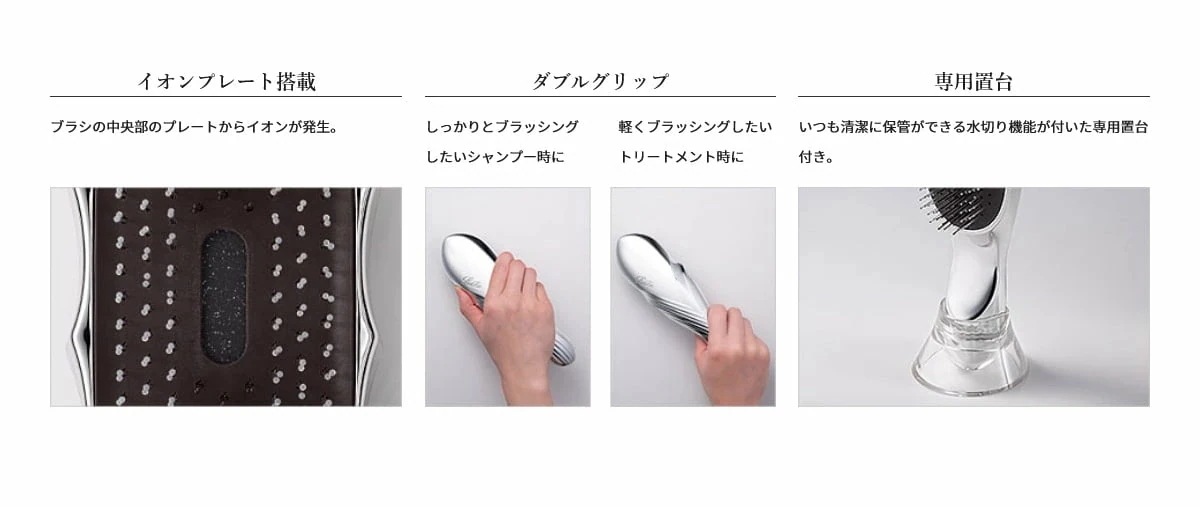 イオンプレート搭載

ブラシの中央部のプレートからイオンが発生。

ダブルグリップ

しっかりとブラッシングしたいシャンプー時に

軽くブラッシングしたいトリートメント時に

専用置台

いつも清潔に保管ができる水切り機能が付いた専用置台付き。