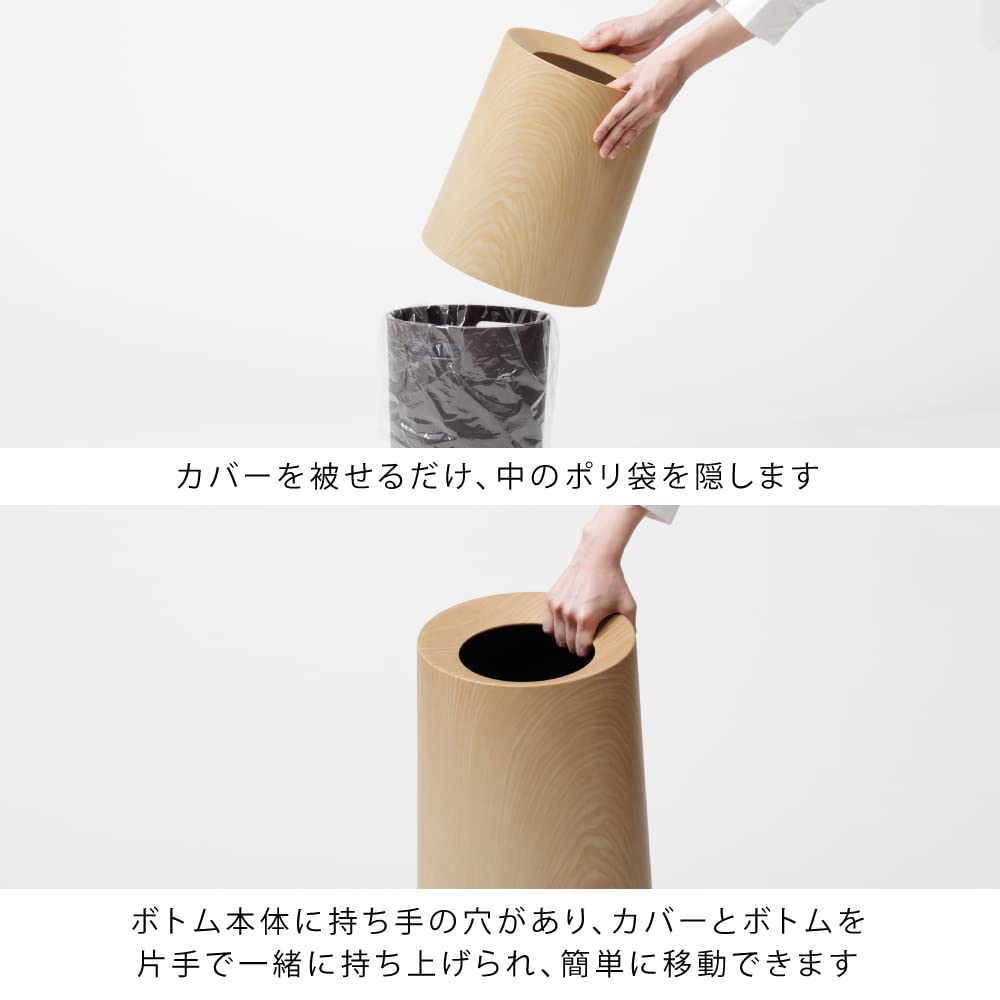 カバーを被せるだけ、中のポリ袋を隠します

ボトム本体に持ち手の穴があり、カバーとボトムを片手で一緒に持ち上げられ、簡単に移動できます