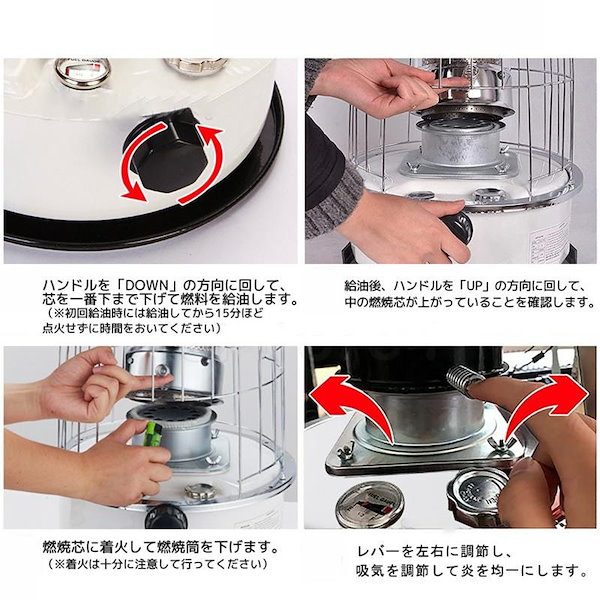 ハンドルを「DOWN」の方向に回して、芯を一番下まで下げて燃料を給油します。
（※初回給油時には給油してから15分ほど点火せずに時間をおいてください）

給油後、ハンドルを「UP」の方向に回して、中の燃焼芯が上がっていることを確認します。

燃焼芯に着火して燃焼筒を下げます。
（※着火は十分に注意して行ってください）

レバーを左右に調節し、吸気を調節して炎を均一にします。