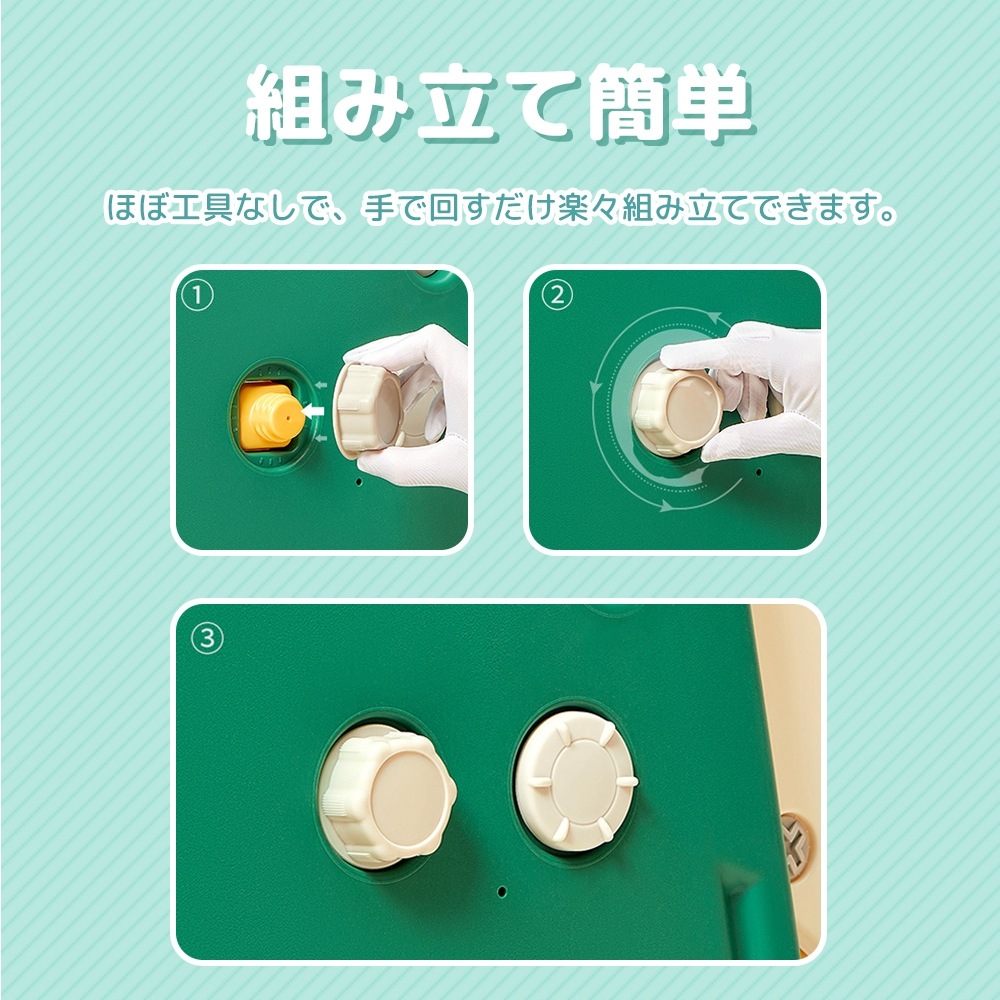 組み立て簡単

ほぼ工具なしで、手で回すだけ楽々組み立てできます。

①

②

③