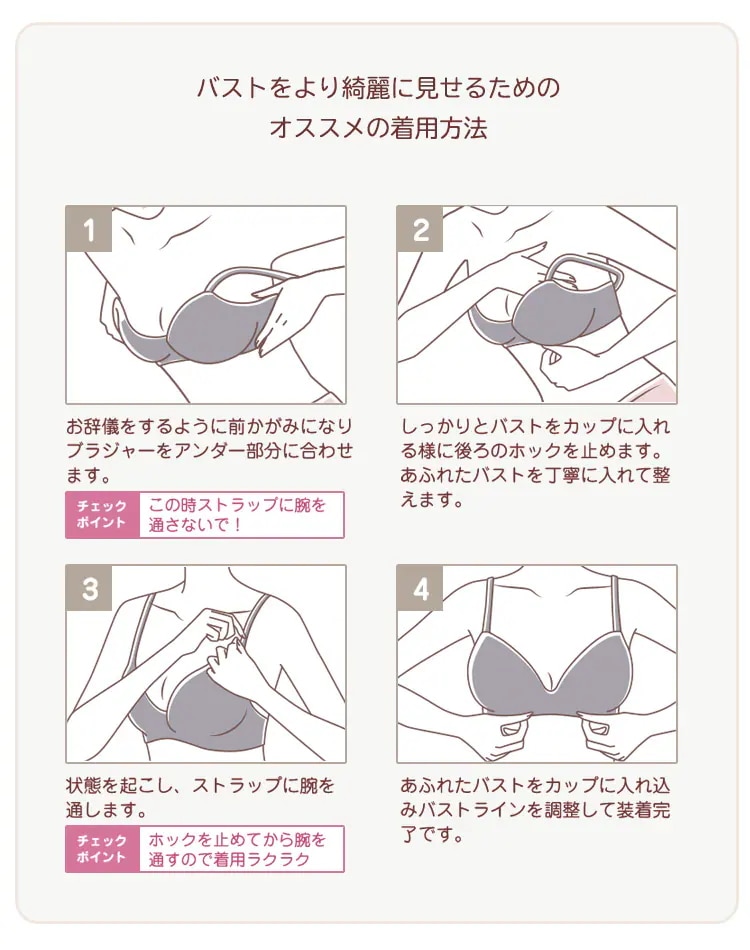 バストをより綺麗に見せるための
オススメの着用方法

1

お辞儀をするように前かがみになりブラジャーをアンダー部分に合わせます。

チェックポイント　この時ストラップに腕を通さないで！

2

しっかりとバストをカップに入れる様に後ろのホックを止めます。あふれたバストを丁寧に入れて整えます。

3

状態を起こし、ストラップに腕を通します。

チェックポイント　ホックを止めてから腕を通すので着用ラクラク

4

あふれたバストをカップに入れ込みバストラインを調整して装着完了です。