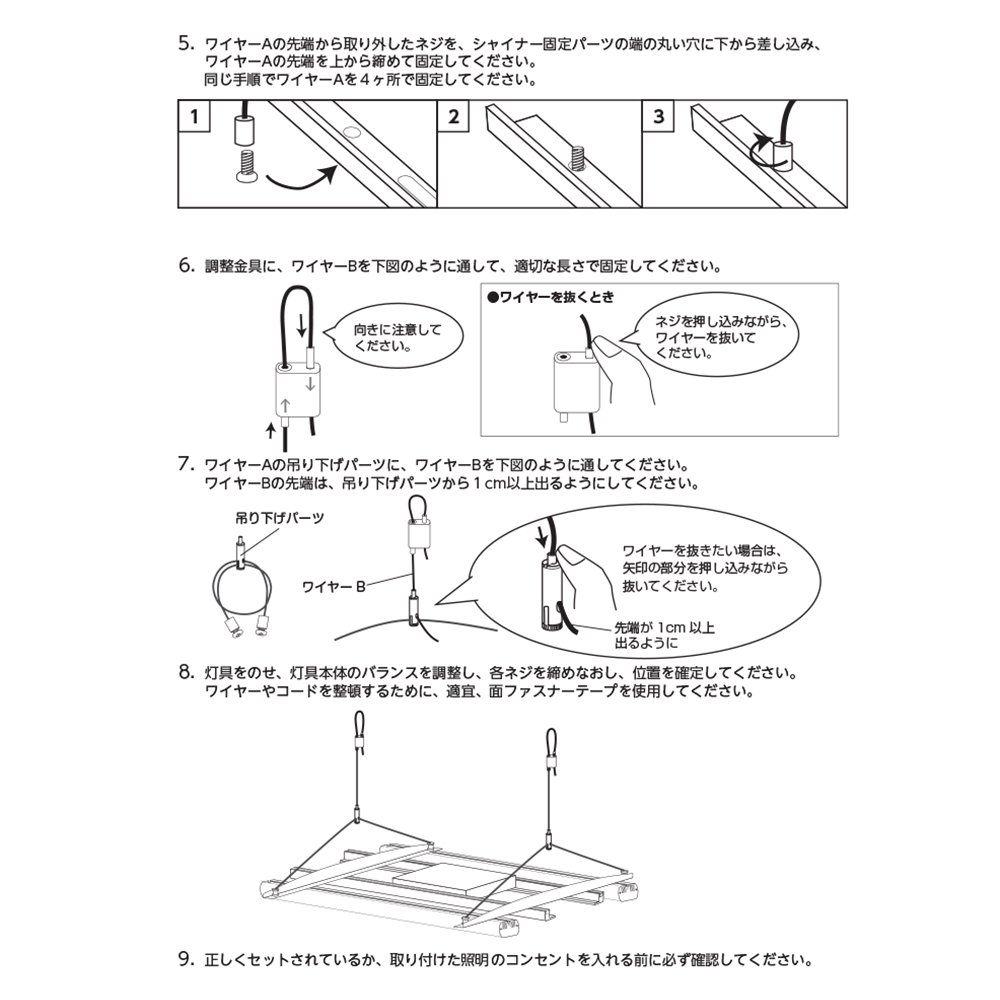 5. ワイヤーAの先端から取り外したネジを、シャイナー固定パーツの端の丸い穴に下から差し込み、ワイヤーAの先端を上から締めて固定してください。
同じ手順でワイヤーAを４ヶ所で固定してください。

1

2

3

6. 調整金具に、ワイヤーBを下図のように通して、適切な長さで固定してください。

向きに注意してください。

●ワイヤーを抜くとき

ネジを押し込みながら、ワイヤーを抜いてください。

7. ワイヤーAの吊り下げパーツに、ワイヤーBを下図のように通してください。
ワイヤーBの先端は、吊り下げパーツから１cm以上出るようにしてください。

吊り下げパーツ

ワイヤー B

ワイヤーを抜きたい場合は、矢印の部分を押し込みながら抜いてください。

先端が 1cm 以上出るように

8. 灯具をのせ、灯具本体のバランスを調整し、各ネジを締めなおし、位置を確定してください。
ワイヤーやコードを整頓するために、適宜、面ファスナーテープを使用してください。

9. 正しくセットされているか、取り付けた照明のコンセントを入れる前に必ず確認してください。