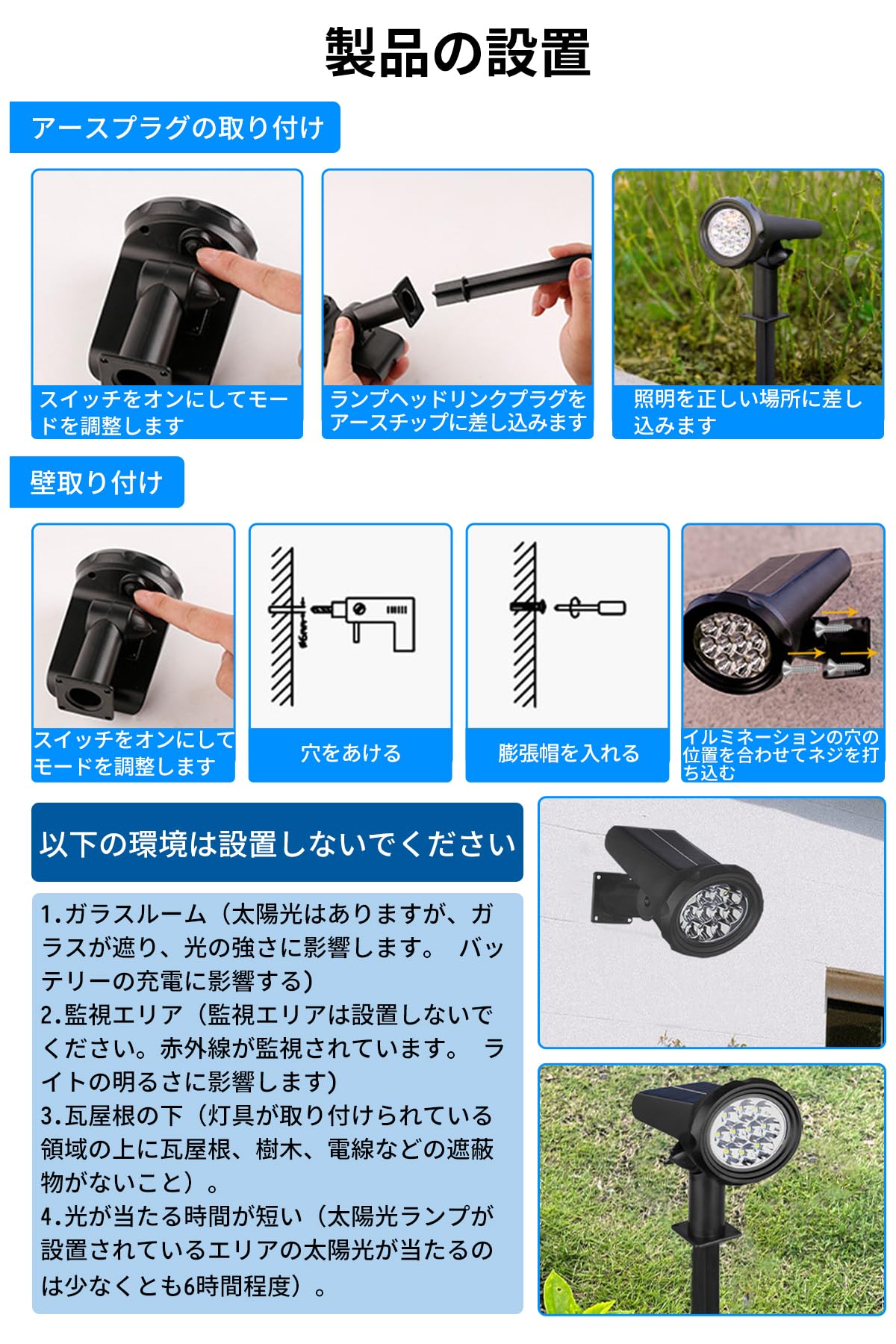 製品の設置

アースプラグの取り付け

スイッチをオンにしてモードを調整します

ランプヘッドリンクプラグをアースチップに差し込みます

照明を正しい場所に差し込みます

壁取り付け

スイッチをオンにしてモードを調整します

穴をあける

膨張帽を入れる

イルミネーションの穴の位置を合わせてネジを打ち込む

以下の環境は設置しないでください

1.ガラスルーム（太陽光はありますが、ガラスが遮り、光の強さに影響します。 バッテリーの充電に影響する）
2.監視エリア（監視エリアは設置しないでください。赤外線が監視されています。 ライトの明るさに影響します）
3.瓦屋根の下（灯具が取り付けられている領域の上に瓦屋根、樹木、電線などの遮蔽物がないこと）。
4.光が当たる時間が短い（太陽光ランプが設置されているエリアの太陽光が当たるのは少なくとも6時間程度）。