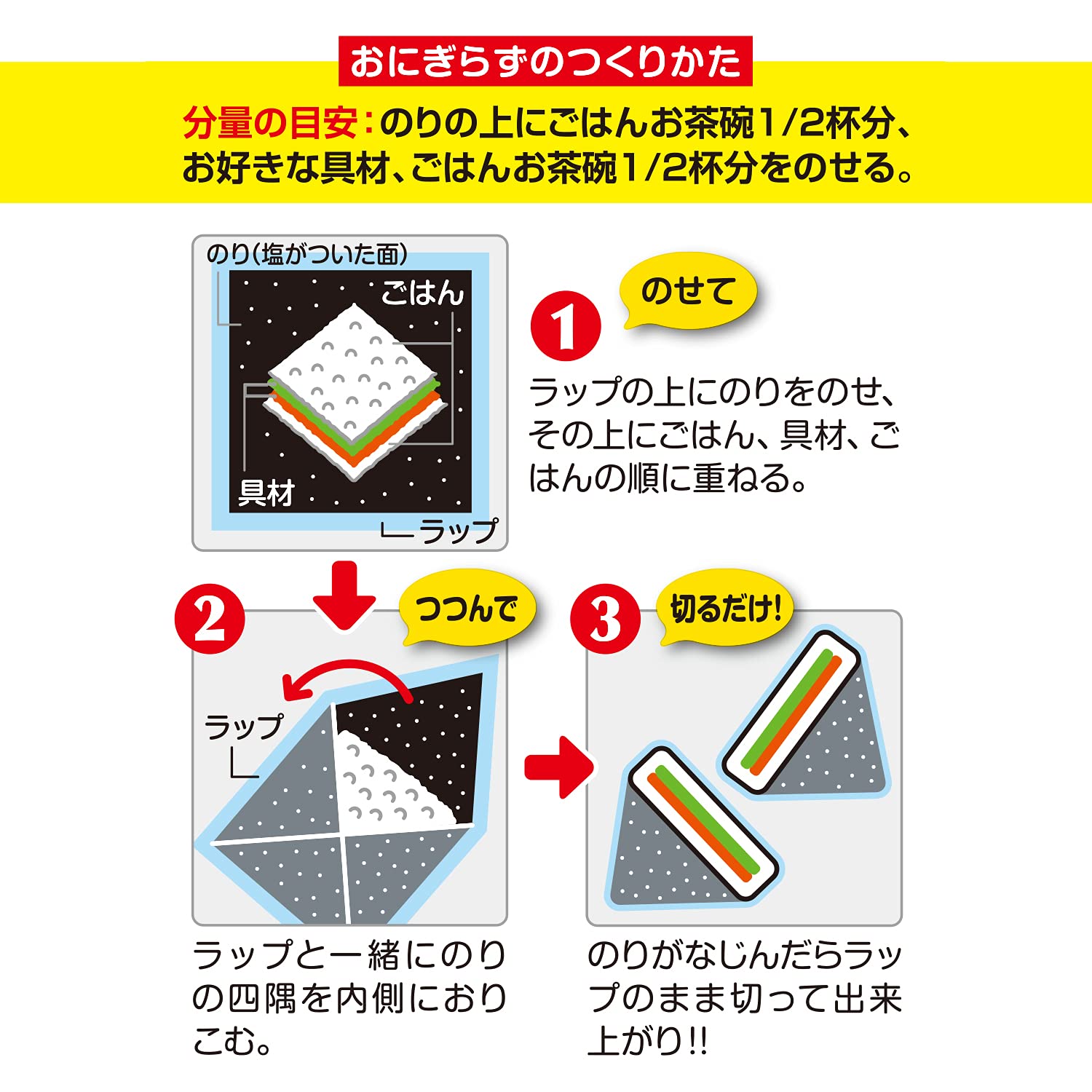 おにぎらずのつくりかた

分量の目安：のりの上にごはんお茶碗1/2杯分、お好きな具材、ごはんお茶碗1/2杯分をのせる。

のり(塩がついた面)

ごはん

具材

ラップ

1

のせて

ラップの上にのりをのせ、その上にごはん、具材、ごはんの順に重ねる。

2

つつんで

ラップ

ラップと一緒にのりの四隅を内側におりこむ。

3

切るだけ!

のりがなじんだらラップのまま切って出来上がり!!