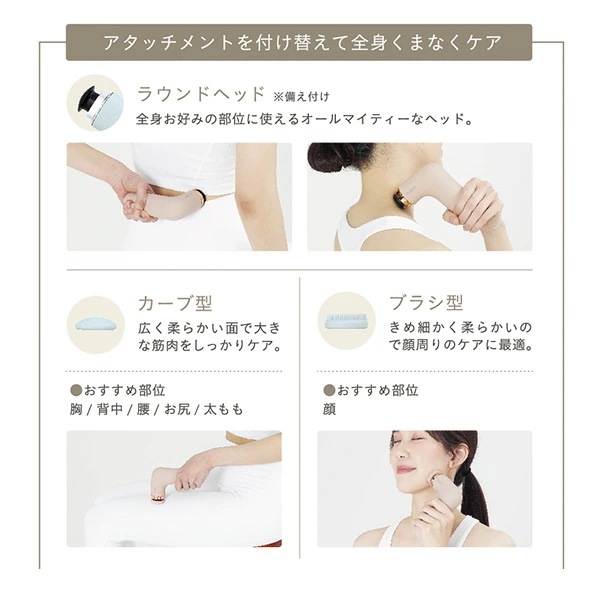 アタッチメントを付け替えて全身くまなくケア

ラウンドヘッド ※備え付け
全身お好みの部位に使えるオールマイティーなヘッド。

カーブ型
広く柔らかい面で大きな筋肉をしっかりケア。

●おすすめ部位
胸 / 背中 / 腰 / お尻 / 太もも

ブラシ型
きめ細かく柔らかいので顔周りのケアに最適。

●おすすめ部位
顔