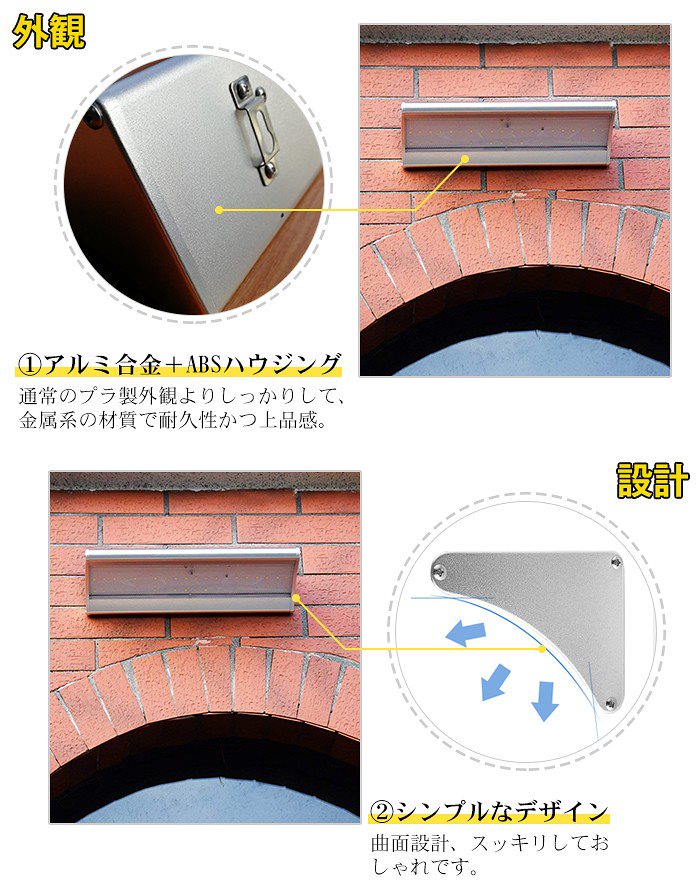 外観

①アルミ合金＋ABSハウジング

通常のプラ製外観よりしっかりして、金属系の材質で耐久性かつ上品感。

設計

②シンプルなデザイン

曲面設計、スッキリしておしゃれです。