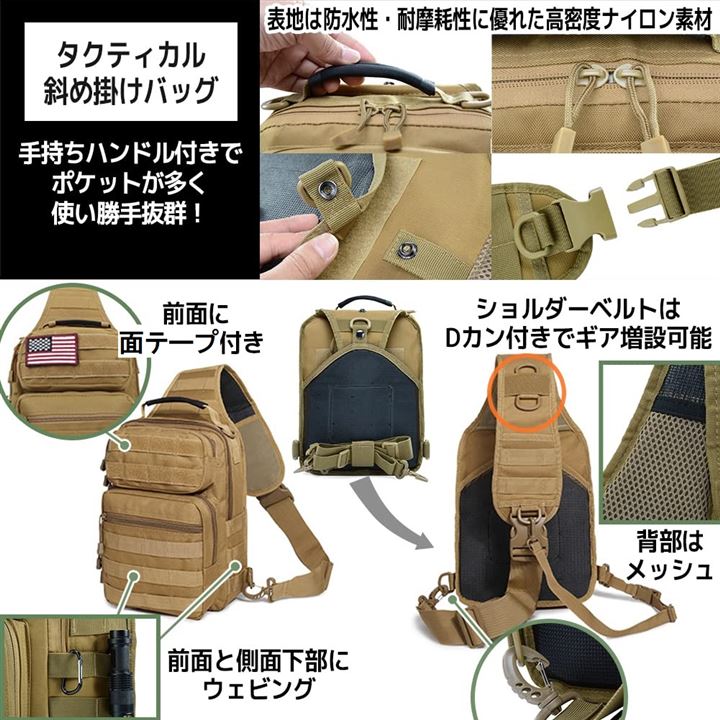 タクティカル
斜め掛けバッグ

手持ちハンドル付きで
ポケットが多く
使い勝手抜群！

表地は防水性・耐摩耗性に優れた高密度ナイロン素材

前面に
面テープ付き

ショルダーベルトは
Dカン付きでギア増設可能

背部は
メッシュ

前面と側面下部に
ウェビング