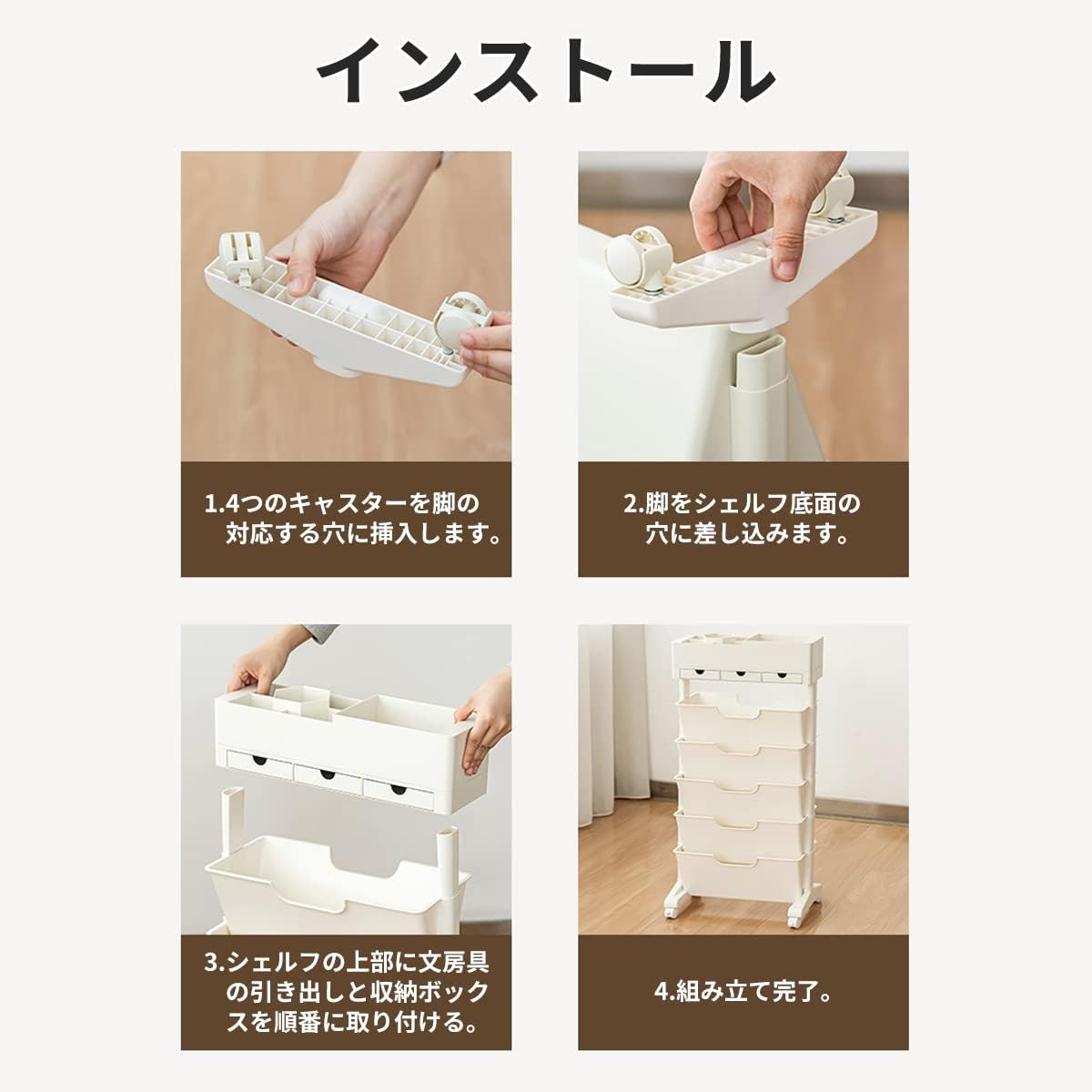 インストール

1.4つのキャスターを脚の対応する穴に挿入します。

2.脚をシェルフ底面の穴に差し込みます。

3.シェルフの上部に文房具の引き出しと収納ボックスを順番に取り付ける。

4.組み立て完了。