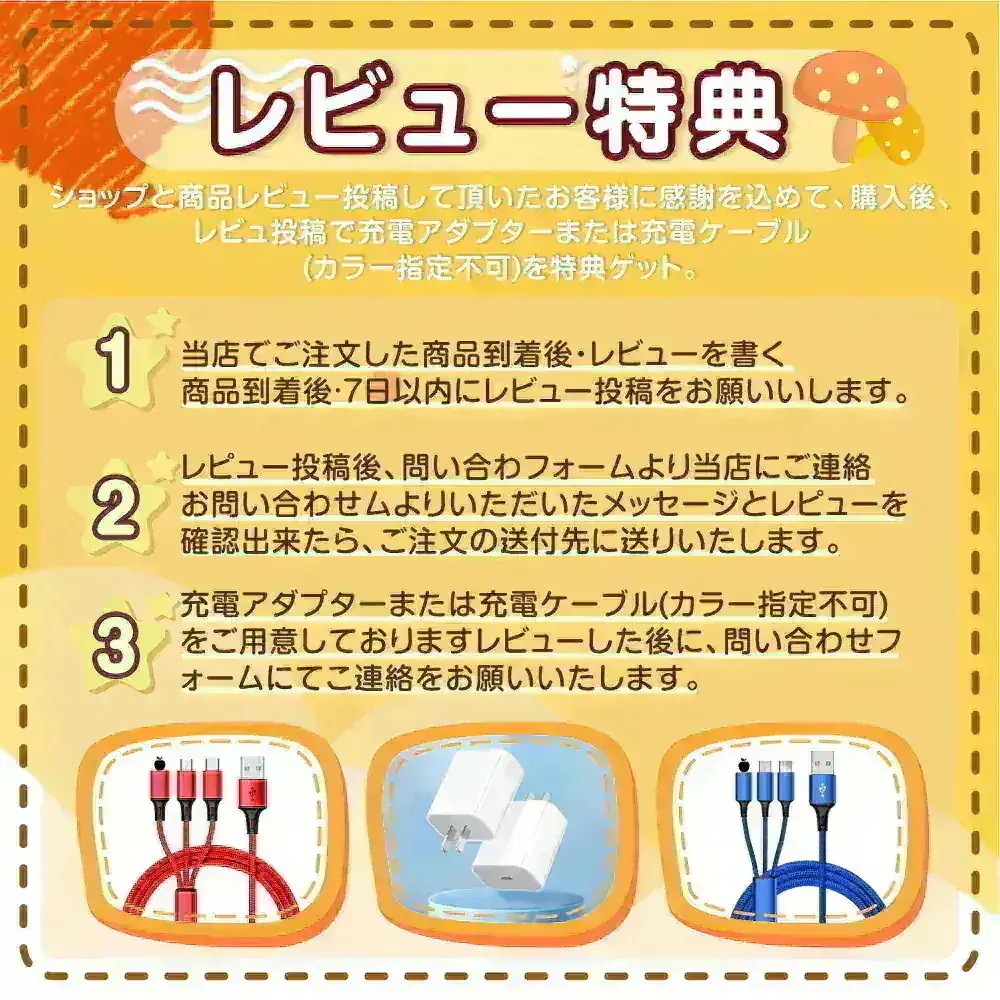 レビュー特典

ショップと商品レビュー投稿して頂いたお客様に感謝を込めて、購入後、レビュ投稿で充電アダプターまたは充電ケーブル(カラー指定不可)を特典ゲット。

1
当店でご注文した商品到着後・レビューを書く
商品到着後·7日以内にレビュー投稿をお願いいします。

2
レビュー投稿後、問い合わフォームより当店にご連絡
お問い合わせムよりいただいたメッセージとレビューを確認出来たら、ご注文の送付先に送りいたします。

3
充電アダプターまたは充電ケーブル(カラー指定不可)をご用意しておりますレビューした後に、問い合わせフォームにてご連絡をお願いいたします。