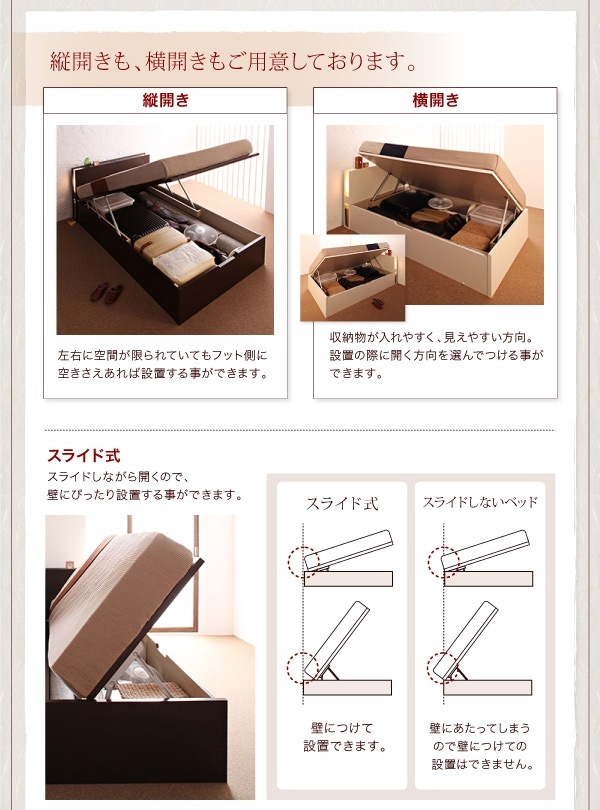 縦開きも、横開きもご用意しております。

縦開き

左右に空間が限られていてもフット側に空きさえあれば設置する事ができます。

横開き

収納物が入れやすく、見えやすい方向。設置の際に開く方向を選んでつける事ができます。

スライド式

スライドしながら開くので、壁にぴったり設置する事ができます。

スライド式

壁につけて設置できます。

スライドしないベッド

壁にあたってしまうので壁につけての設置はできません。