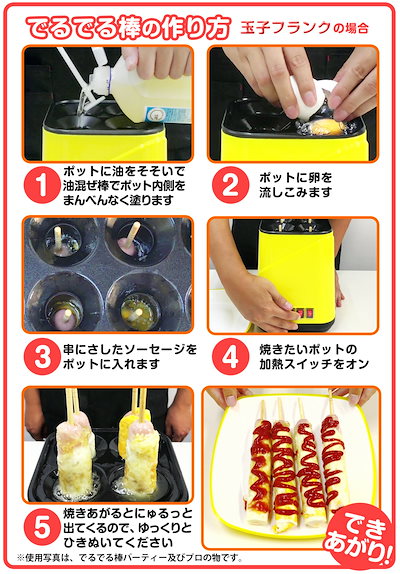 でるでる棒の作り方 玉子フランクの場合

1 ポットに油をそそいで油混ぜ棒でポット内側をまんべんなく塗ります

2 ポットに卵を流しこみます

3 串にさしたソーセージをポットに入れます

4 焼きたいポットの加熱スイッチをオン

5 焼きあがるとにゅるっと出てくるので、ゆっくりとひきぬいてください

できあがり!

※使用写真は、でるでる棒パーティー及びプロの物です。