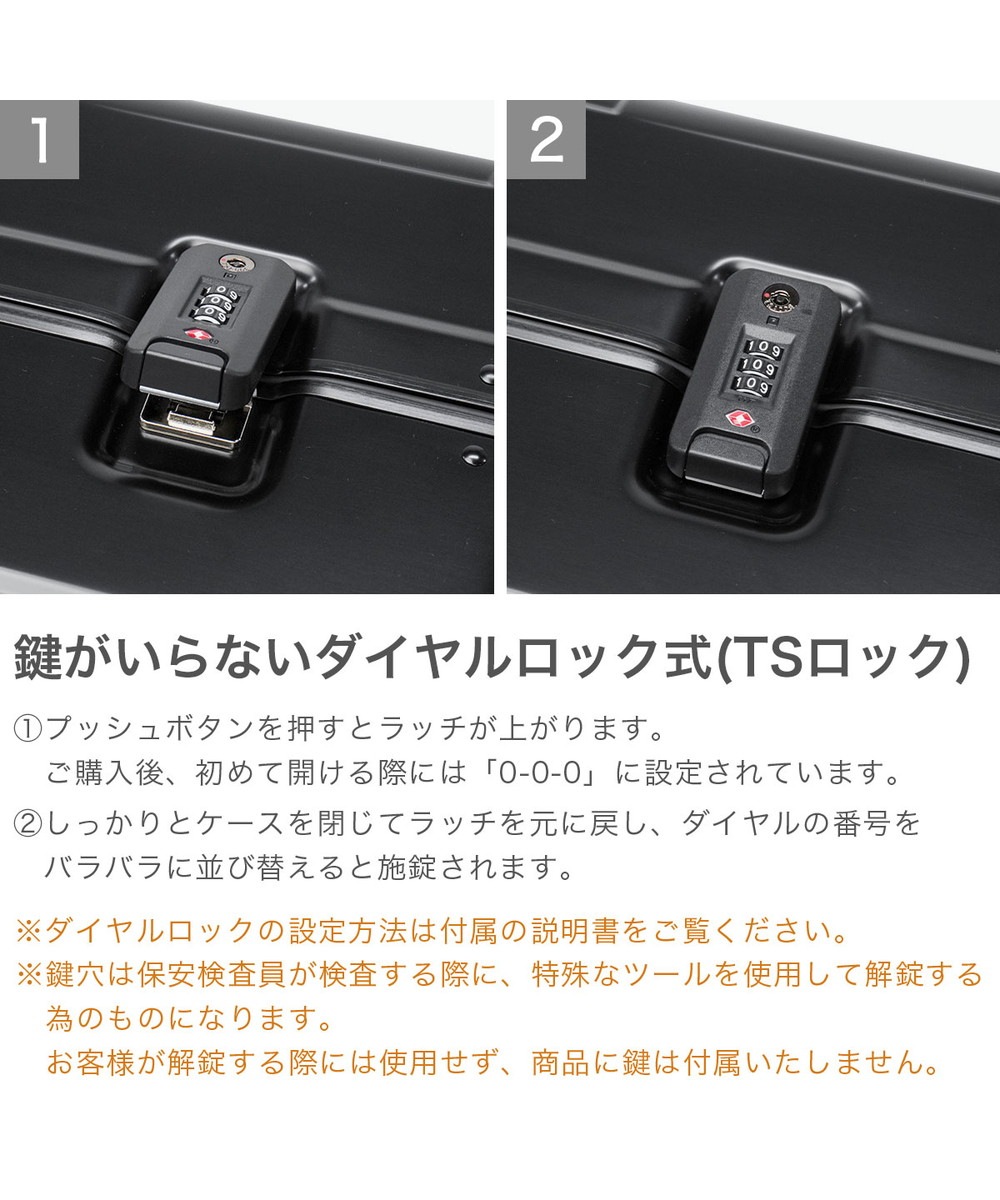 1

109
109
109

2

109
109
109

鍵がいらないダイヤルロック式(TSロック)

①プッシュボタンを押すとラッチが上がります。
ご購入後、初めて開ける際には「0-0-0」に設定されています。

②しっかりとケースを閉じてラッチを元に戻し、ダイヤルの番号をバラバラに並び替えると施錠されます。

※ダイヤルロックの設定方法は付属の説明書をご覧ください。
※鍵穴は保安検査員が検査する際に、特殊なツールを使用して解錠する為のものになります。
お客様が解錠する際には使用せず、商品に鍵は付属いたしません。