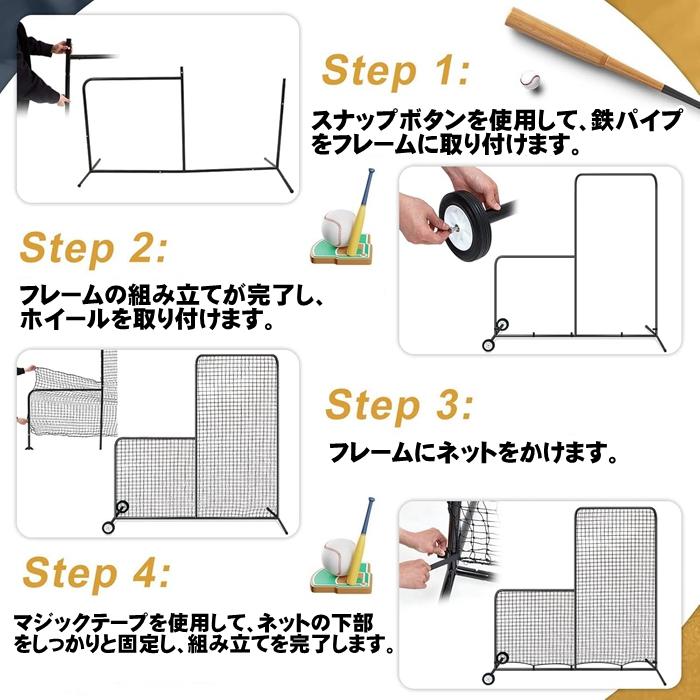 Step 1:

スナップボタンを使用して、鉄パイプをフレームに取り付けます。

Step 2:

フレームの組み立てが完了し、ホイールを取り付けます。

Step 3:

フレームにネットをかけます。

Step 4:

マジックテープを使用して、ネットの下部をしっかりと固定し、組み立てを完了します。