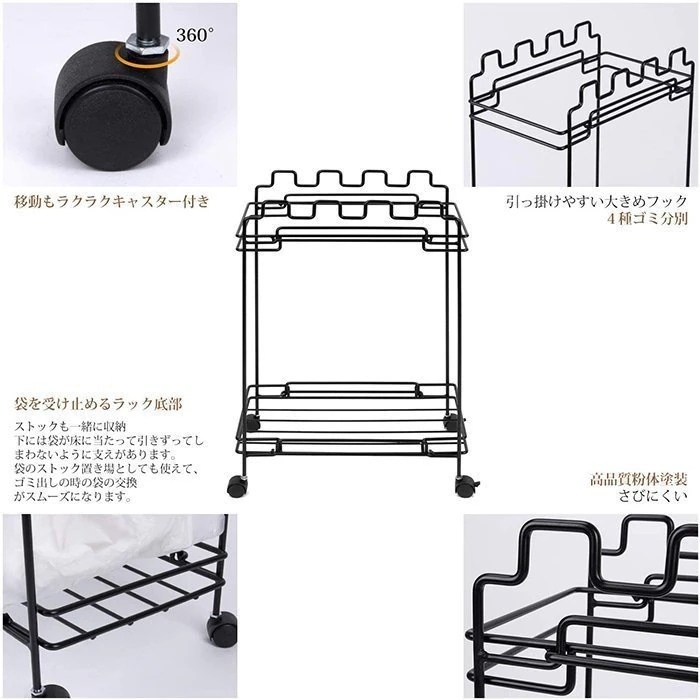 360°

移動もラクラクキャスター付き

引っ掛けやすい大きめフック
4種ゴミ分別

袋を受け止めるラック底部

ストックも一緒に収納
下には袋が床に当たって引きずってしまわないように支えがあります。
袋のストック置き場としても使えて、ゴミ出しの時の袋の交換がスムーズになります。

高品質粉体塗装
さびにくい