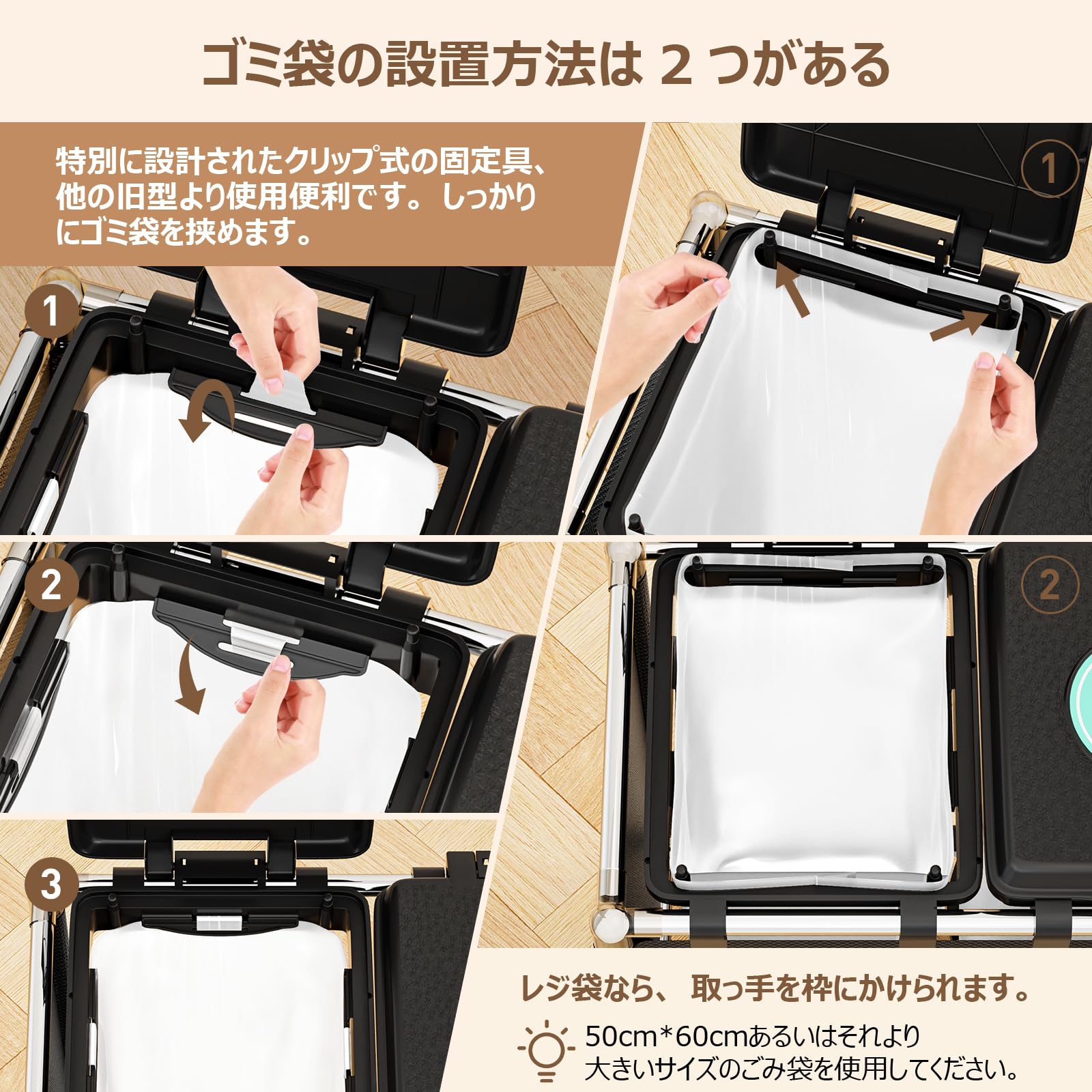 ゴミ袋の設置方法は 2 つがある

特別に設計されたクリップ式の固定具、他の旧型より使用便利です。しっかりにゴミ袋を挟めます。

1

2

3

1

2

レジ袋なら、取っ手を枠にかけられます。

50cm*60cmあるいはそれより大きいサイズのごみ袋を使用してください。