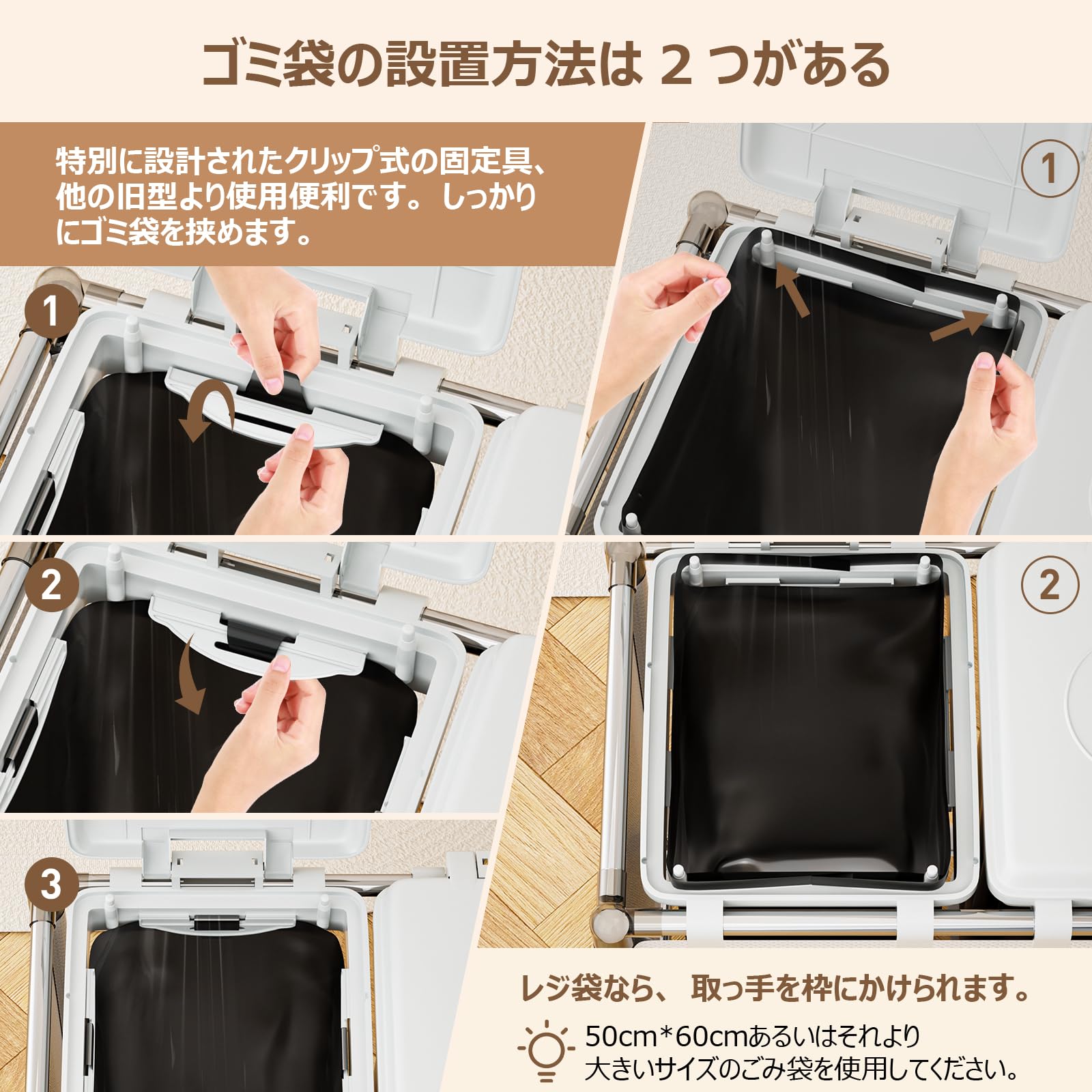 ゴミ袋の設置方法は 2 つがある

特別に設計されたクリップ式の固定具、他の旧型より使用便利です。しっかりにゴミ袋を挟めます。

1

2

3

1

2

レジ袋なら、取っ手を枠にかけられます。

50cm*60cmあるいはそれより大きいサイズのごみ袋を使用してください。