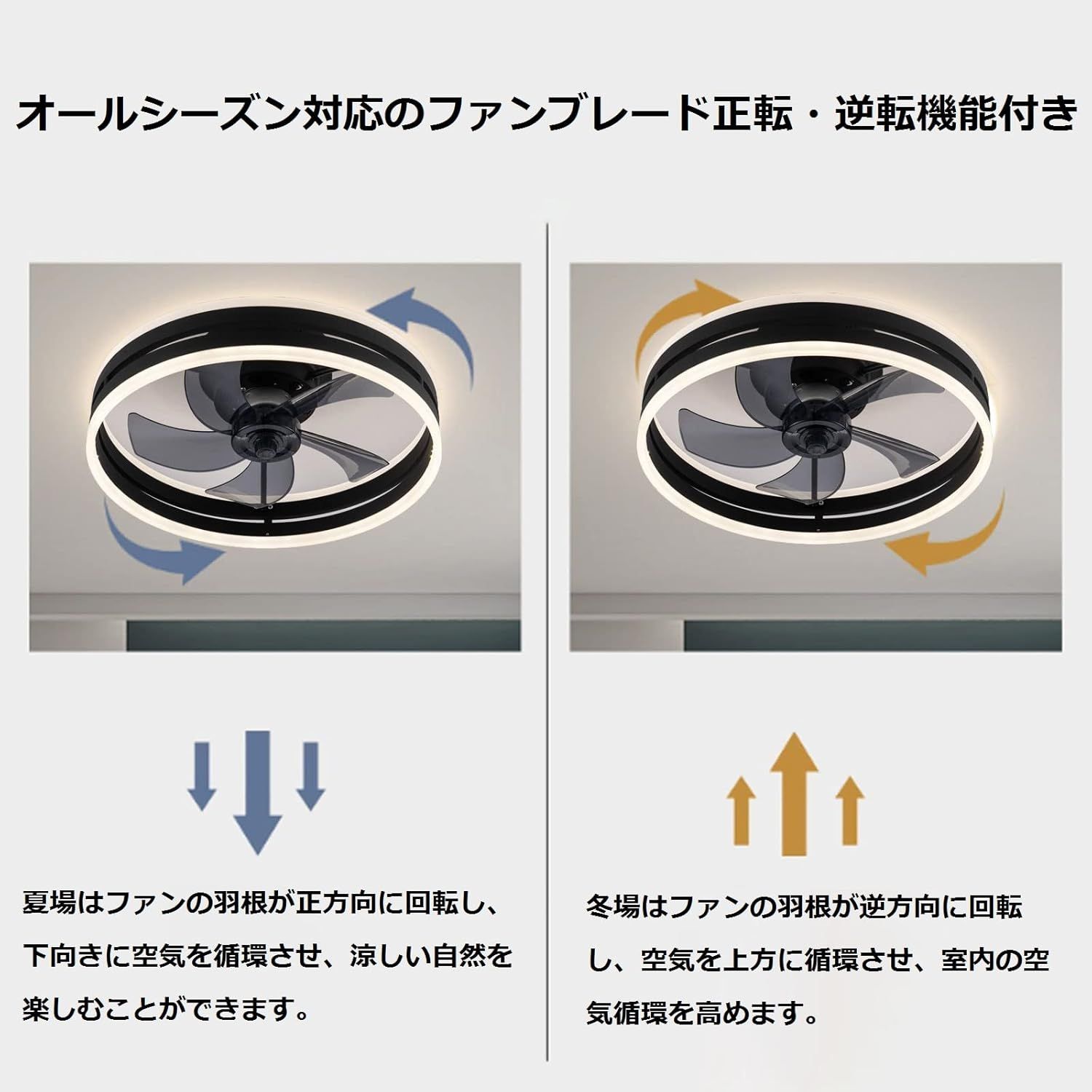 オールシーズン対応のファンブレード正転・逆転機能付き

夏場はファンの羽根が正方向に回転し、下向きに空気を循環させ、涼しい自然を楽しむことができます。

冬場はファンの羽根が逆方向に回転し、空気を上方に循環させ、室内の空気循環を高めます。