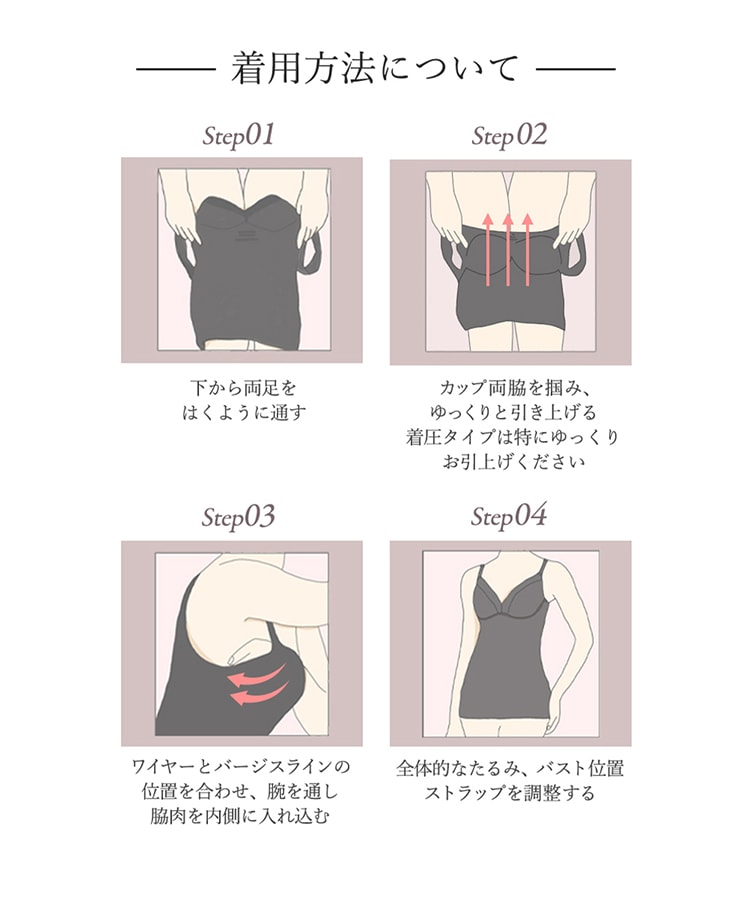 着用方法について

Step01

下から両足を
はくように通す

Step02

カップ両脇を掴み、
ゆっくりと引き上げる
着圧タイプは特にゆっくり
お引上げください

Step03

ワイヤーとバージスラインの
位置を合わせ、腕を通し
脇肉を内側に入れ込む

Step04

全体的なたるみ、バスト位置
ストラップを調整する