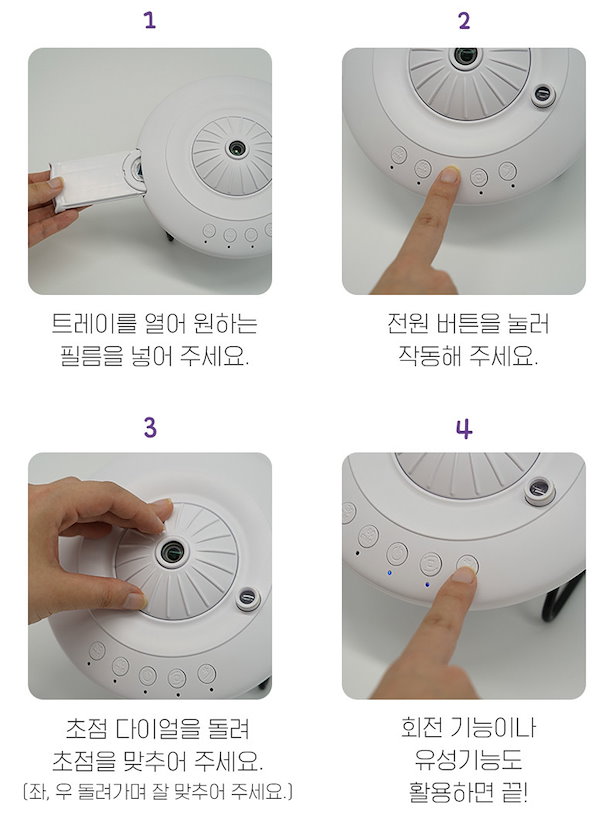 1

트레이를 열어 원하는 필름을 넣어 주세요.

2

전원 버튼을 눌러 작동해 주세요.

3

초점 다이얼을 돌려 초점을 맞추어 주세요.
(좌, 우 돌려가며 잘 맞추어 주세요.)

4

회전 기능이나 유성기능도 활용하면 끝!