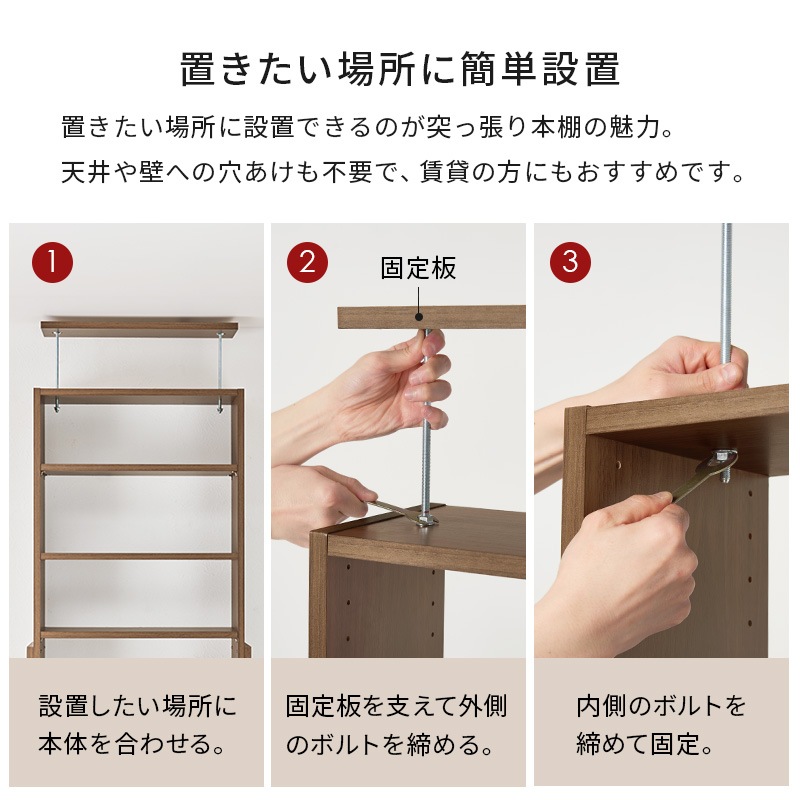 置きたい場所に簡単設置

置きたい場所に設置できるのが突っ張り本棚の魅力。
天井や壁への穴あけも不要で、賃貸の方にもおすすめです。

1

設置したい場所に本体を合わせる。

2

固定板

固定板を支えて外側のボルトを締める。

3

内側のボルトを締めて固定。