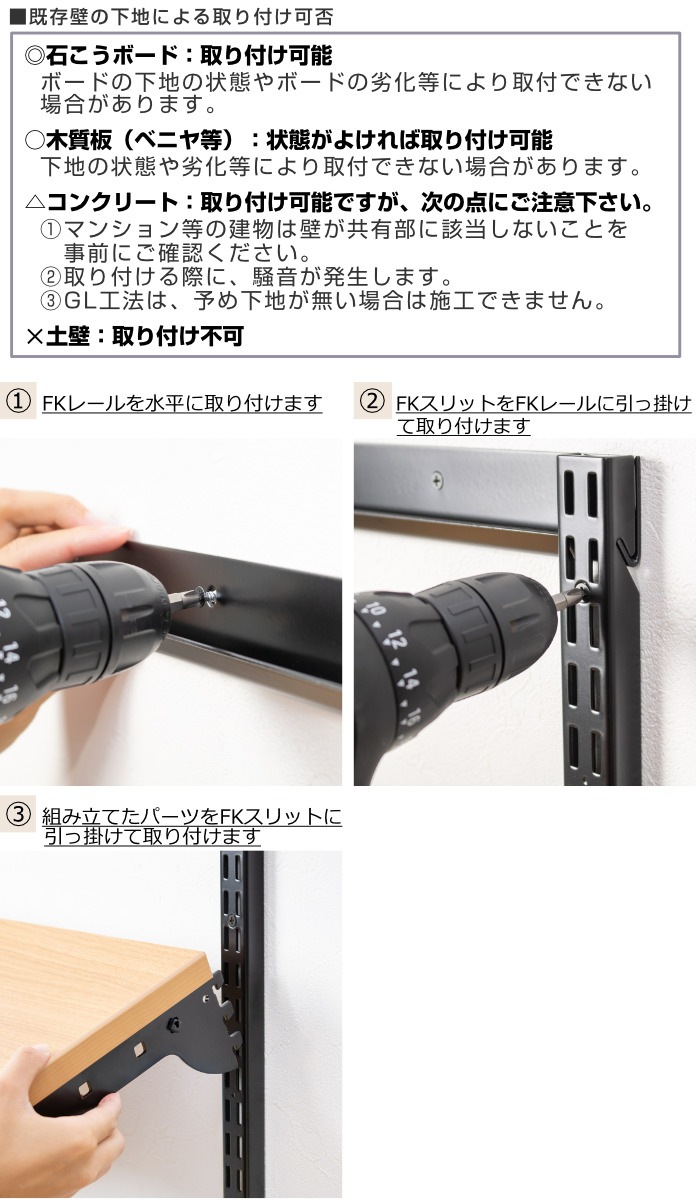 ■既存壁の下地による取り付け可否

◎石こうボード：取り付け可能
ボードの下地の状態やボードの劣化等により取付できない場合があります。

○木質板（ベニヤ等）：状態がよければ取り付け可能
下地の状態や劣化等により取付できない場合があります。

△コンクリート：取り付け可能ですが、次の点にご注意下さい。
①マンション等の建物は壁が共有部に該当しないことを事前にご確認ください。
②取り付ける際に、騒音が発生します。
③GL工法は、予め下地が無い場合は施工できません。

×土壁：取り付け不可

① FKレールを水平に取り付けます

12 14 16

② FKスリットをFKレールに引っ掛けて取り付けます

10 12 14 16

③ 組み立てたパーツをFKスリットに引っ掛けて取り付けます