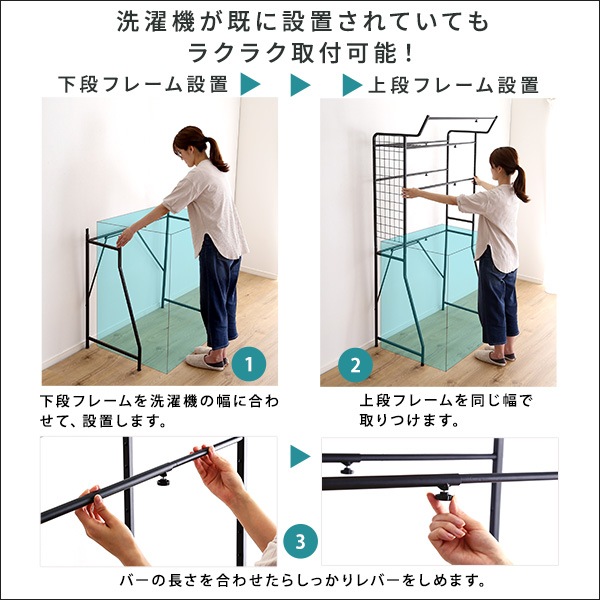 洗濯機が既に設置されていても
ラクラク取付可能！

下段フレーム設置

上段フレーム設置

1

2

下段フレームを洗濯機の幅に合わせて、設置します。

上段フレームを同じ幅で取りつけます。

3

バーの長さを合わせたらしっかりレバーをしめます。