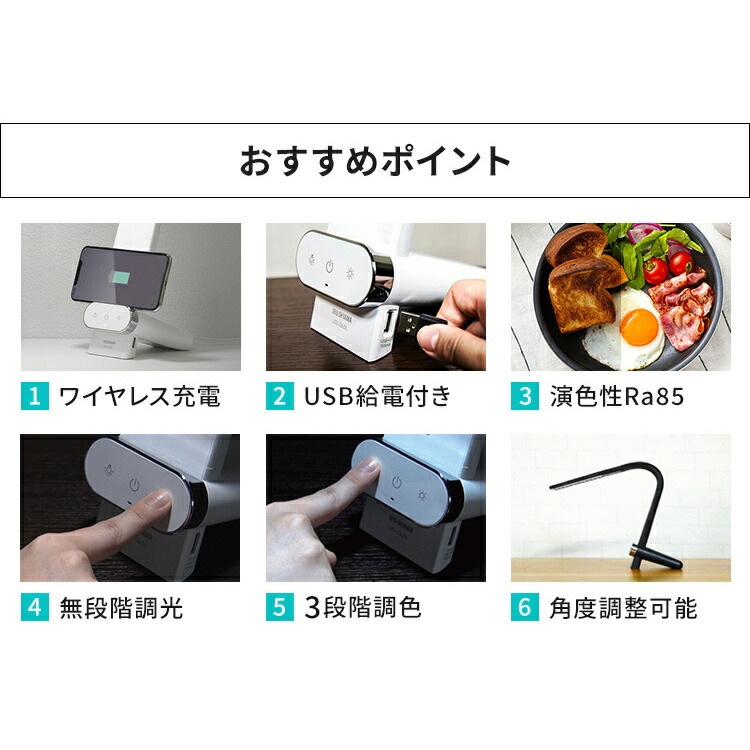 おすすめポイント

1 ワイヤレス充電

2 USB給電付き

3 演色性Ra85

4 無段階調光

5 3段階調色

6 角度調整可能