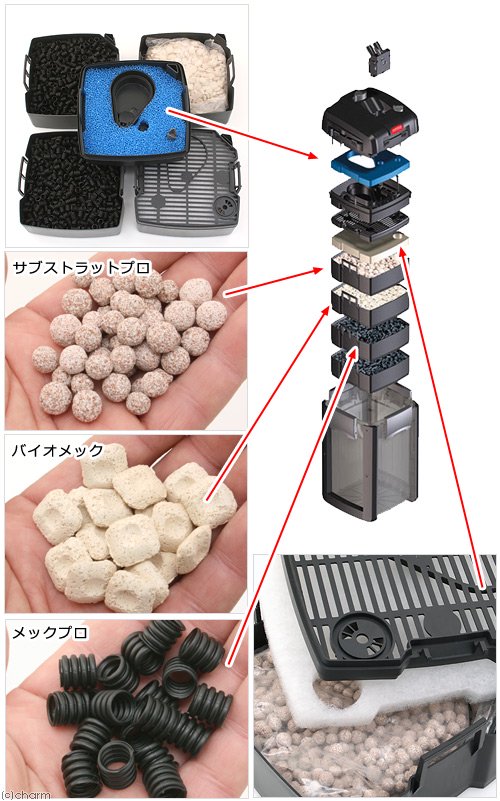 サブストラットプロ

バイオメック

メックプロ

(c)charm