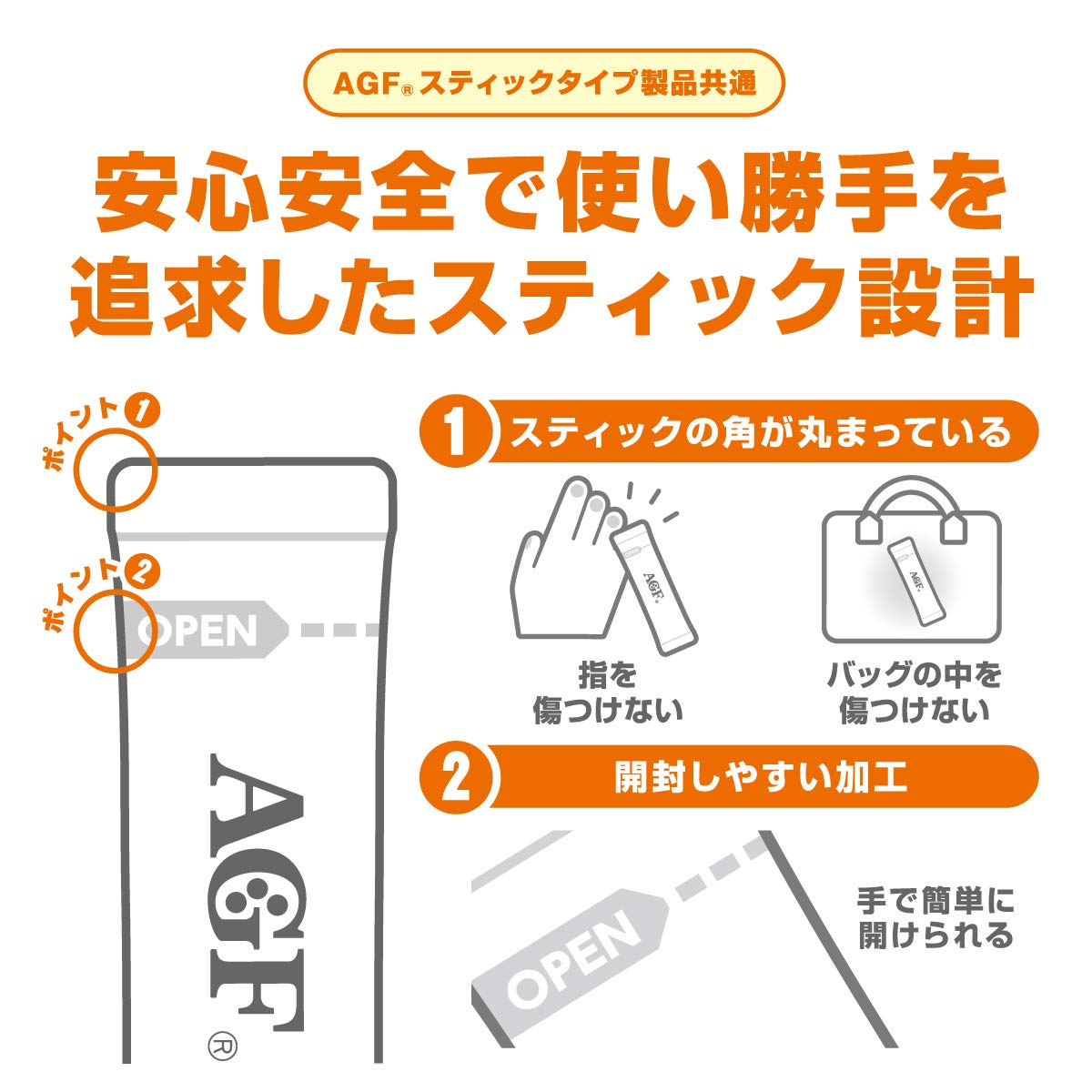 AGF® スティックタイプ製品共通

安心安全で使い勝手を追求したスティック設計

ポイント1

ポイント2

OPEN

AGF®

1 スティックの角が丸まっている

AGF

指を傷つけない

AGF

バッグの中を傷つけない

2 開封しやすい加工

OPEN

手で簡単に開けられる