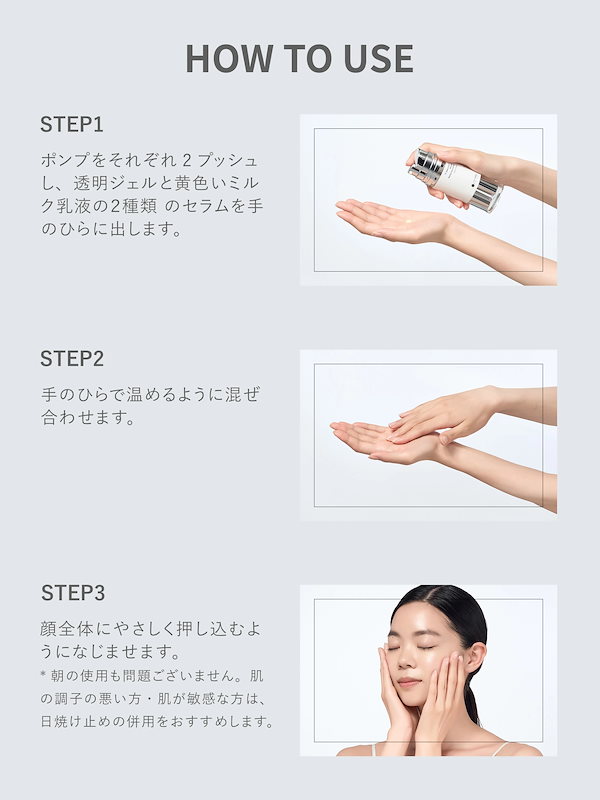 HOW TO USE

STEP1

ポンプをそれぞれ 2 プッシュし、透明ジェルと黄色いミルク乳液の2種類 のセラムを手のひらに出します。

STEP2

手のひらで温めるように混ぜ合わせます。

STEP3

顔全体にやさしく押し込むようになじませます。

* 朝の使用も問題ございません。肌の調子の悪い方・肌が敏感な方は、日焼け止めの併用をおすすめします。