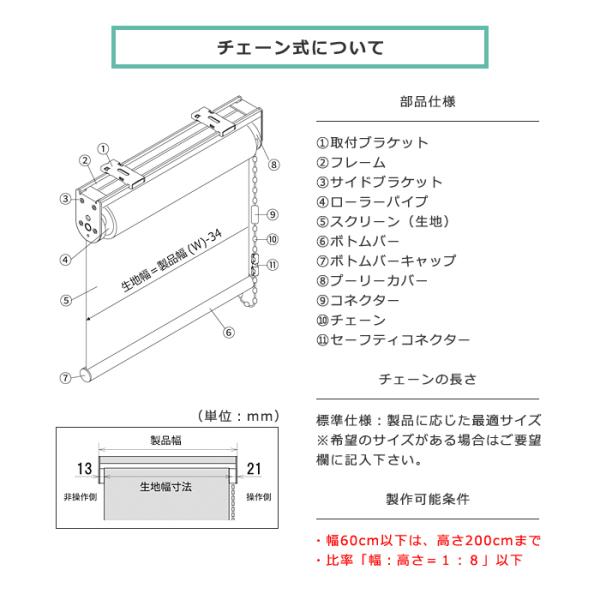 チェーン式について

①
②
③
④
⑤
⑥
⑦
⑧
⑨
⑩
⑪
生地幅＝製品幅 (W)-34

（単位：mm）

製品幅
13
21
生地幅寸法
非操作側
操作側

部品仕様

①取付ブラケット
②フレーム
③サイドブラケット
④ローラーパイプ
⑤スクリーン（生地）
⑥ボトムバー
⑦ボトムバーキャップ
⑧プーリーカバー
⑨コネクター
⑩チェーン
⑪セーフティコネクター

チェーンの長さ

標準仕様：製品に応じた最適サイズ
※希望のサイズがある場合はご要望欄に記入下さい。

製作可能条件

・幅60cm以下は、高さ200cmまで
・比率「幅：高さ＝１：８」以下