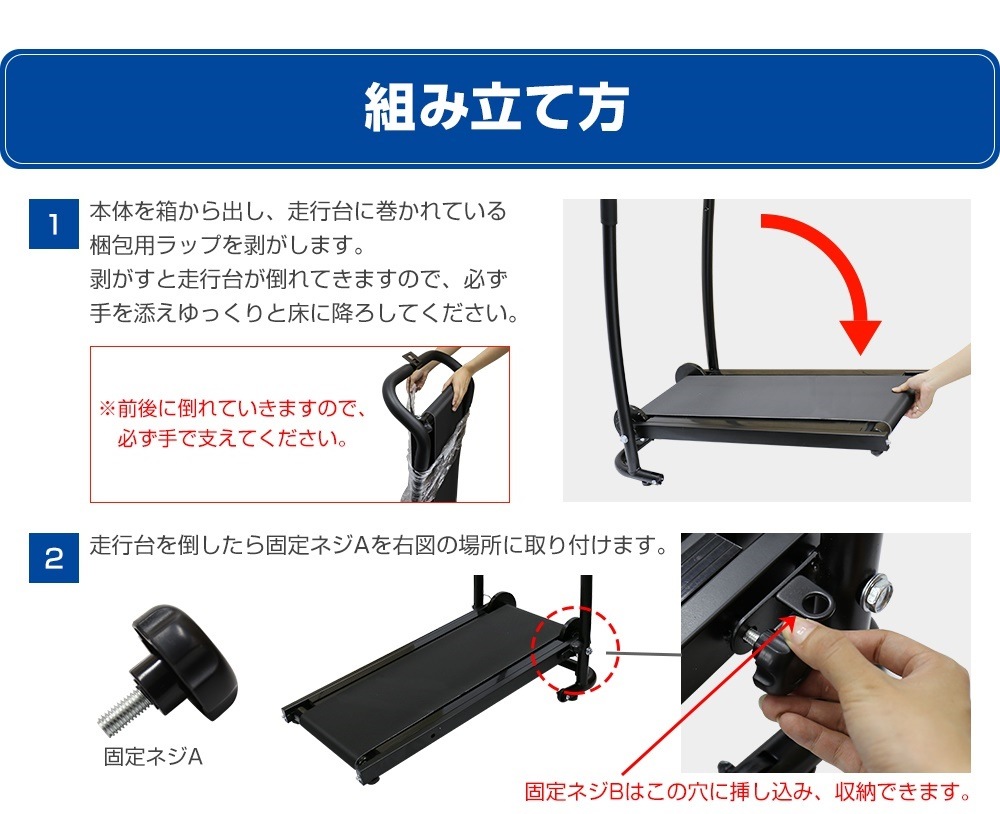 組み立て方

1
本体を箱から出し、走行台に巻かれている梱包用ラップを剥がします。
剥がすと走行台が倒れてきますので、必ず手を添えゆっくりと床に降ろしてください。

※前後に倒れていきますので、必ず手で支えてください。

2
走行台を倒したら固定ネジAを右図の場所に取り付けます。

固定ネジA

固定ネジBはこの穴に挿し込み、収納できます。