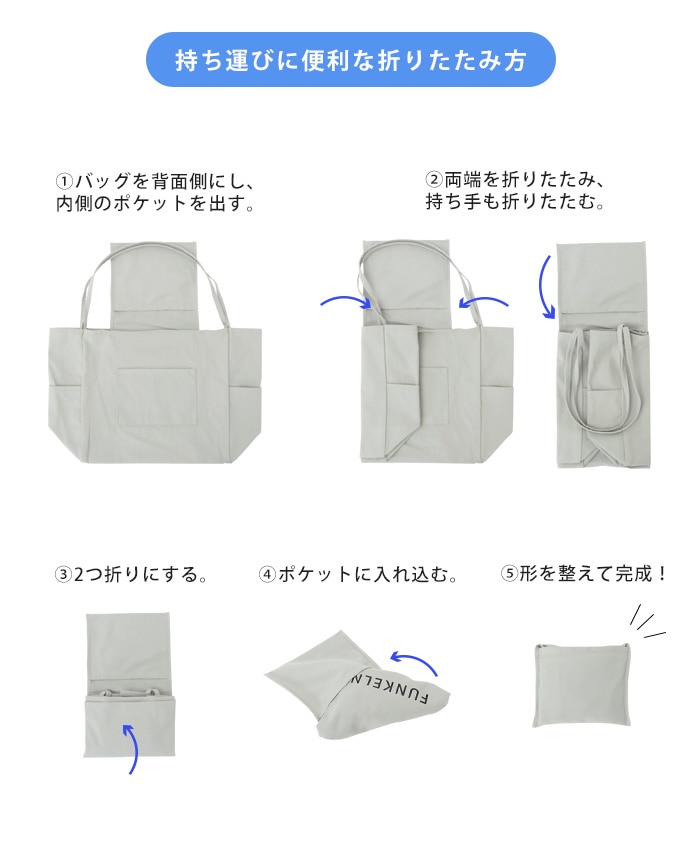 持ち運びに便利な折りたたみ方

①バッグを背面側にし、内側のポケットを出す。

②両端を折りたたみ、持ち手も折りたたむ。

③2つ折りにする。

④ポケットに入れ込む。

FUNKELN

⑤形を整えて完成！