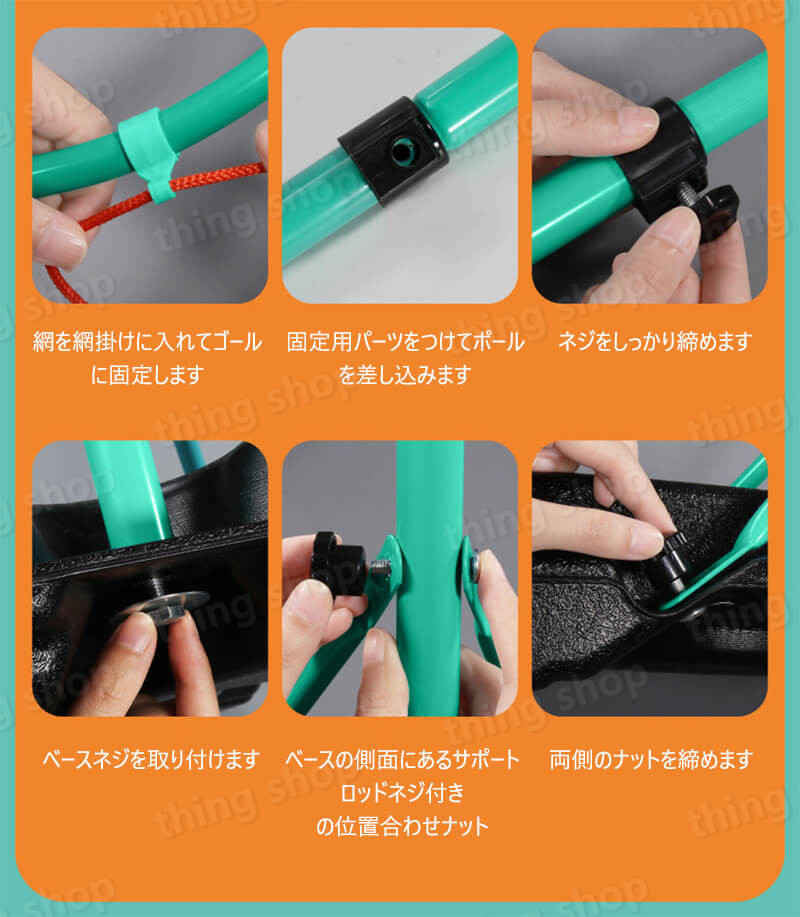 網を網掛けに入れてゴールに固定します

固定用パーツをつけてポールを差し込みます

ネジをしっかり締めます

ベースネジを取り付けます

ベースの側面にあるサポートロッドネジ付きの位置合わせナット

両側のナットを締めます

thing shop