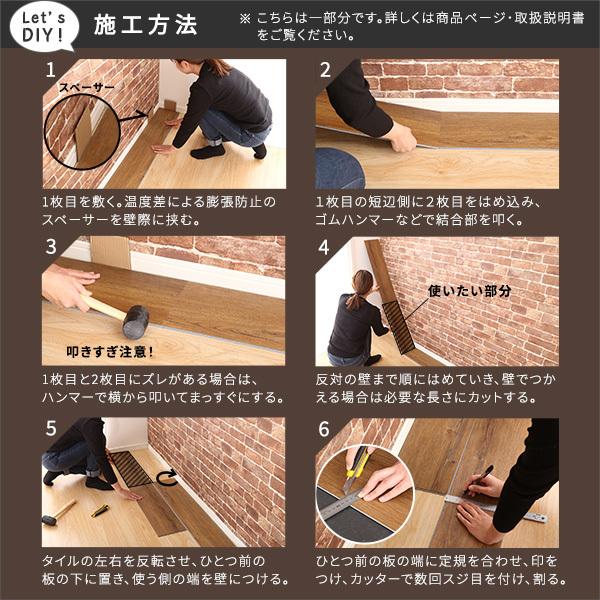 Let's DIY!

施工方法

※ こちらは一部分です。詳しくは商品ページ・取扱説明書をご覧ください。

1

スペーサー

1枚目を敷く。温度差による膨張防止のスペーサーを壁際に挟む。

2

1枚目の短辺側に2枚目をはめ込み、ゴムハンマーなどで結合部を叩く。

3

叩きすぎ注意!

1枚目と2枚目にズレがある場合は、ハンマーで横から叩いてまっすぐにする。

4

使いたい部分

反対の壁まで順にはめていき、壁でつかえる場合は必要な長さにカットする。

5

タイルの左右を反転させ、ひとつ前の板の下に置き、使う側の端を壁につける。

6

ひとつ前の板の端に定規を合わせ、印をつけ、カッターで数回スジ目を付け、割る。