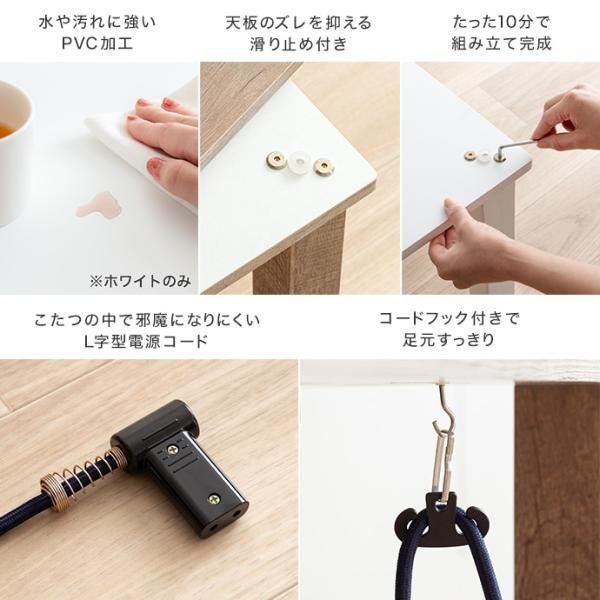 水や汚れに強い
PVC加工

天板のズレを抑える
滑り止め付き

たった10分で
組み立て完成

※ホワイトのみ

こたつの中で邪魔になりにくい
L字型電源コード

コードフック付きで
足元すっきり