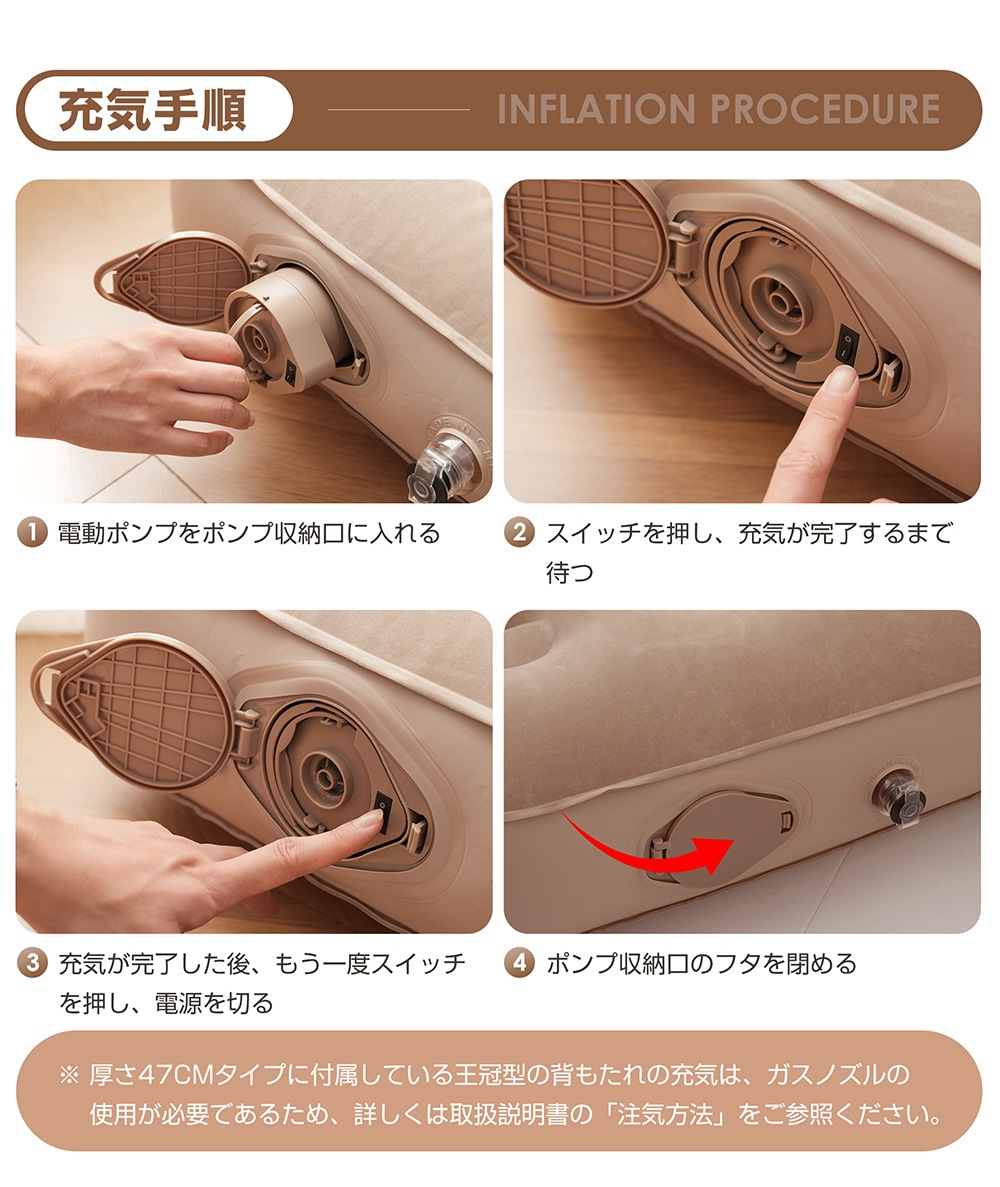 充気手順

INFLATION PROCEDURE

1 電動ポンプをポンプ収納口に入れる

2 スイッチを押し、充気が完了するまで待つ

3 充気が完了した後、もう一度スイッチを押し、電源を切る

4 ポンプ収納口のフタを閉める

※ 厚さ47CMタイプに付属している王冠型の背もたれの充気は、ガスノズルの使用が必要であるため、詳しくは取扱説明書の「注気方法」をご参照ください。