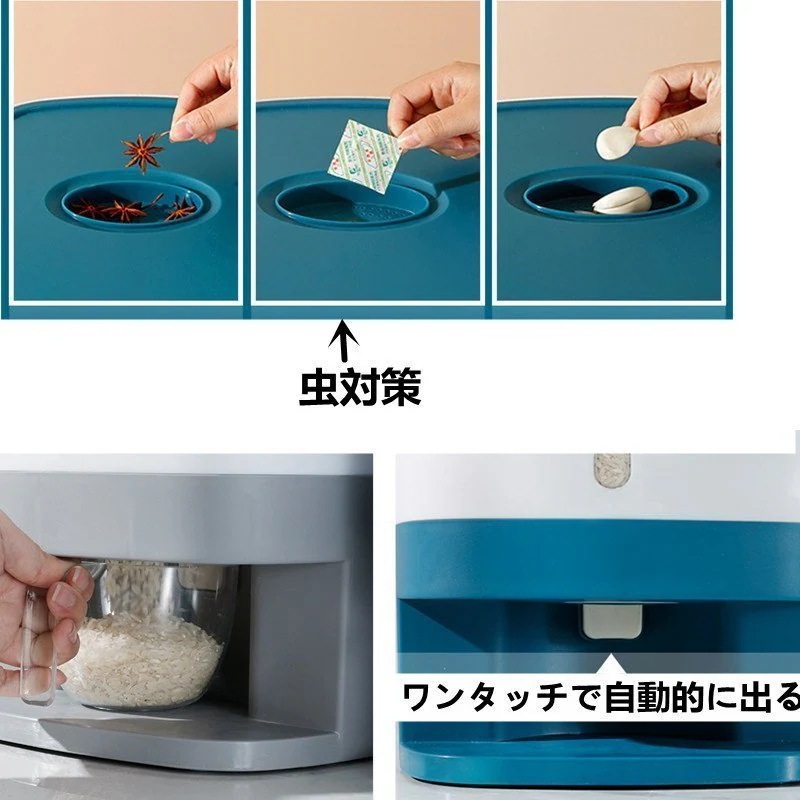 虫対策

ワンタッチで自動的に出る