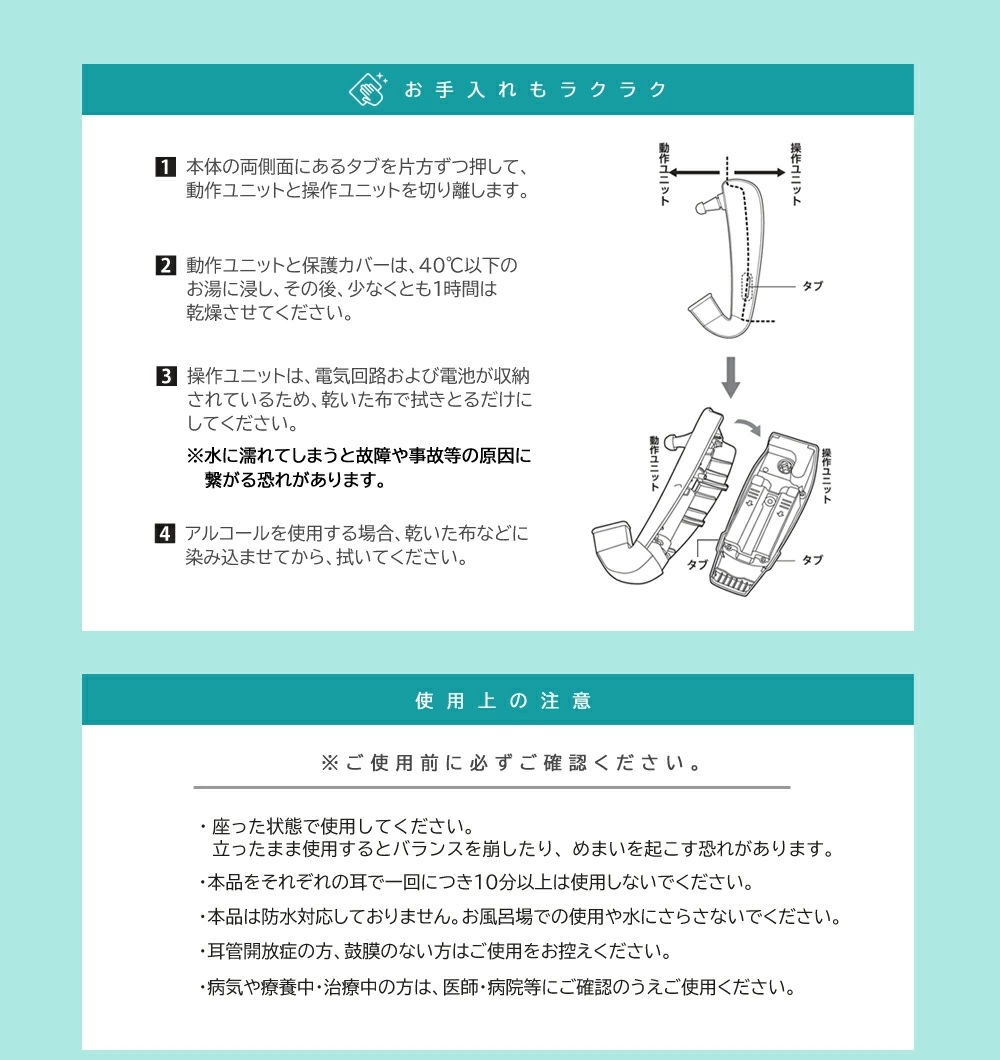 お手入れもラクラク

1 本体の両側面にあるタブを片方ずつ押して、動作ユニットと操作ユニットを切り離します。

2 動作ユニットと保護カバーは、40℃以下のお湯に浸し、その後、少なくとも1時間は乾燥させてください。

3 操作ユニットは、電気回路および電池が収納されているため、乾いた布で拭きとるだけにしてください。

※水に濡れてしまうと故障や事故等の原因に繋がる恐れがあります。

4 アルコールを使用する場合、乾いた布などに染み込ませてから、拭いてください。

動作ユニット

操作ユニット

タブ

動作ユニット

操作ユニット

タブ

タブ

使用上の注意

※ご使用前に必ずご確認ください。

・座った状態で使用してください。
立ったまま使用するとバランスを崩したり、めまいを起こす恐れがあります。

・本品をそれぞれの耳で一回につき10分以上は使用しないでください。

・本品は防水対応しておりません。お風呂場での使用や水にさらさないでください。

・耳管開放症の方、鼓膜のない方はご使用をお控えください。

・病気や療養中・治療中の方は、医師・病院等にご確認のうえご使用ください。