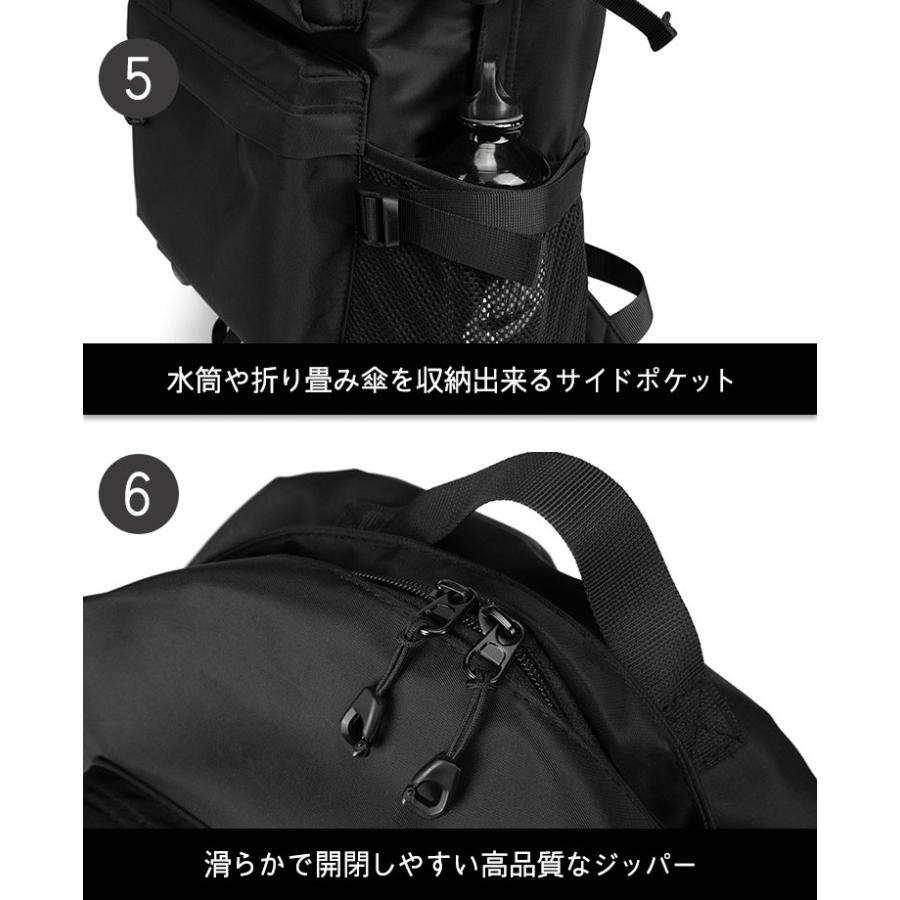 5

水筒や折り畳み傘を収納出来るサイドポケット

6

滑らかで開閉しやすい高品質なジッパー